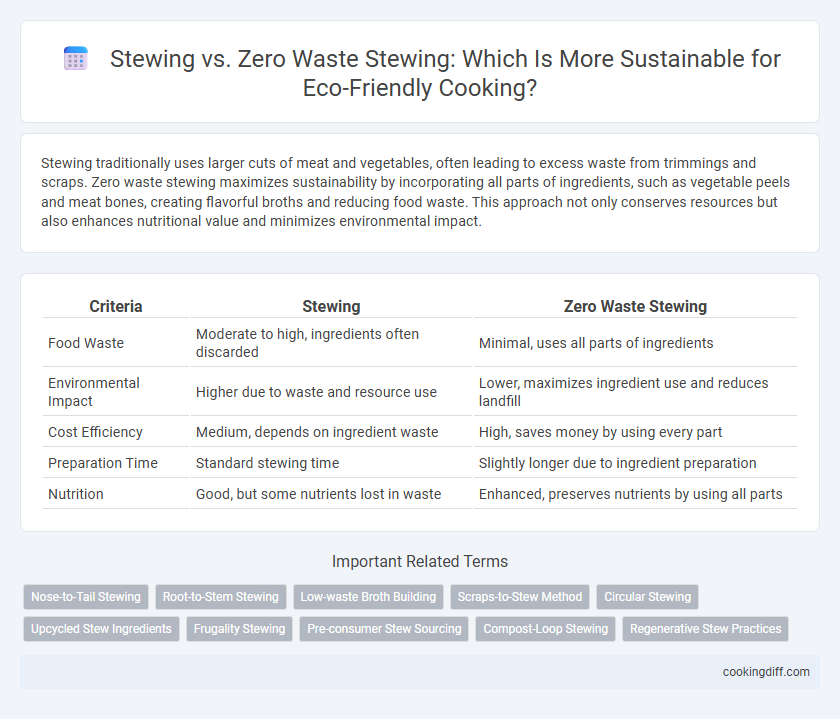 Stewing vs. Zero Waste Stewing: Which Is More Sustainable for Eco-Friendly Cooking?

Stewing traditionally uses larger cuts of meat and vegetables, often leading to excess waste from trimmings and scraps. Zero waste stewing maximizes sustainability by incorporating all parts of ingredients, such as vegetable peels and meat bones, creating flavorful broths and reducing food waste. This approach not only conserves resources but also enhances nutritional value and minimizes environmental impact.

| Criteria | Stewing | Zero Waste Stewing |
|---|---|---|
| Food Waste | Moderate to high, ingredients often discarded | Minimal, uses all parts of ingredients |
| Environmental Impact | Higher due to waste and resource use | Lower, maximizes ingredient use and reduces landfill |
| Cost Efficiency | Medium, depends on ingredient waste | High, saves money by using every part |
| Preparation Time | Standard stewing time | Slightly longer due to ingredient preparation |
| Nutrition | Good, but some nutrients lost in waste | Enhanced, preserves nutrients by using all parts |

Important Related Terms

Nose-to-Tail Stewing
Root-to-Stem Stewing
Low-waste Broth Building
Scraps-to-Stew Method
Circular Stewing
Upcycled Stew Ingredients
Frugality Stewing
Pre-consumer Stew Sourcing
Compost-Loop Stewing
Regenerative Stew Practices

cookingdiff.com