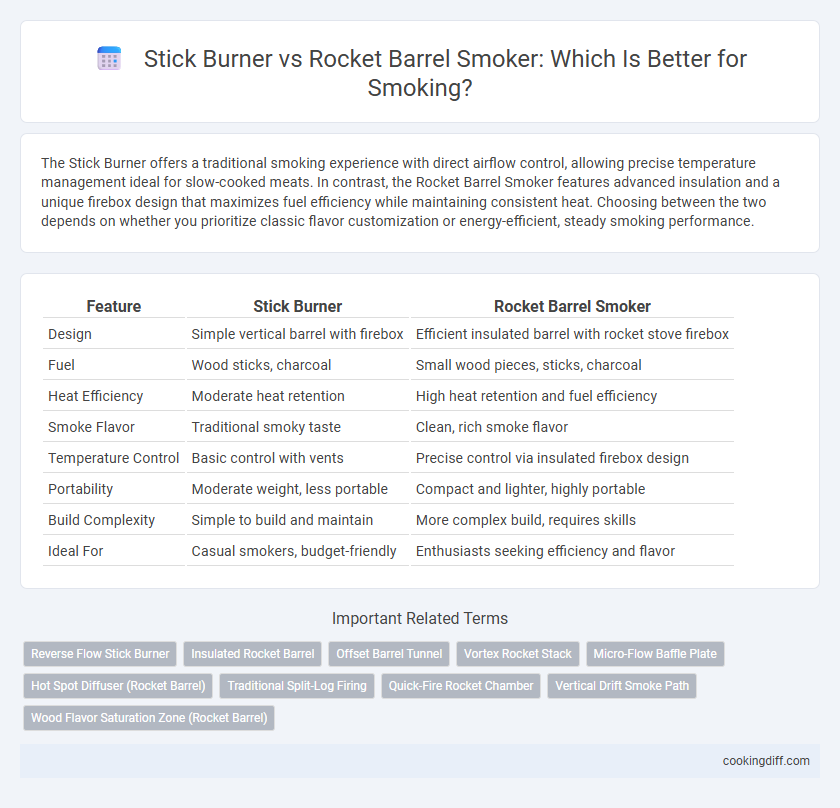 Stick Burner vs Rocket Barrel Smoker: Which Is Better for Smoking?

The Stick Burner offers a traditional smoking experience with direct airflow control, allowing precise temperature management ideal for slow-cooked meats. In contrast, the Rocket Barrel Smoker features advanced insulation and a unique firebox design that maximizes fuel efficiency while maintaining consistent heat. Choosing between the two depends on whether you prioritize classic flavor customization or energy-efficient, steady smoking performance.

| Feature | Stick Burner | Rocket Barrel Smoker |
|---|---|---|
| Design | Simple vertical barrel with firebox | Efficient insulated barrel with rocket stove firebox |
| Fuel | Wood sticks, charcoal | Small wood pieces, sticks, charcoal |
| Heat Efficiency | Moderate heat retention | High heat retention and fuel efficiency |
| Smoke Flavor | Traditional smoky taste | Clean, rich smoke flavor |
| Temperature Control | Basic control with vents | Precise control via insulated firebox design |
| Portability | Moderate weight, less portable | Compact and lighter, highly portable |
| Build Complexity | Simple to build and maintain | More complex build, requires skills |
| Ideal For | Casual smokers, budget-friendly | Enthusiasts seeking efficiency and flavor |

Important Related Terms

Reverse Flow Stick Burner
Insulated Rocket Barrel
Offset Barrel Tunnel
Vortex Rocket Stack
Micro-Flow Baffle Plate
Hot Spot Diffuser (Rocket Barrel)
Traditional Split-Log Firing
Quick-Fire Rocket Chamber
Vertical Drift Smoke Path
Wood Flavor Saturation Zone (Rocket Barrel)

cookingdiff.com