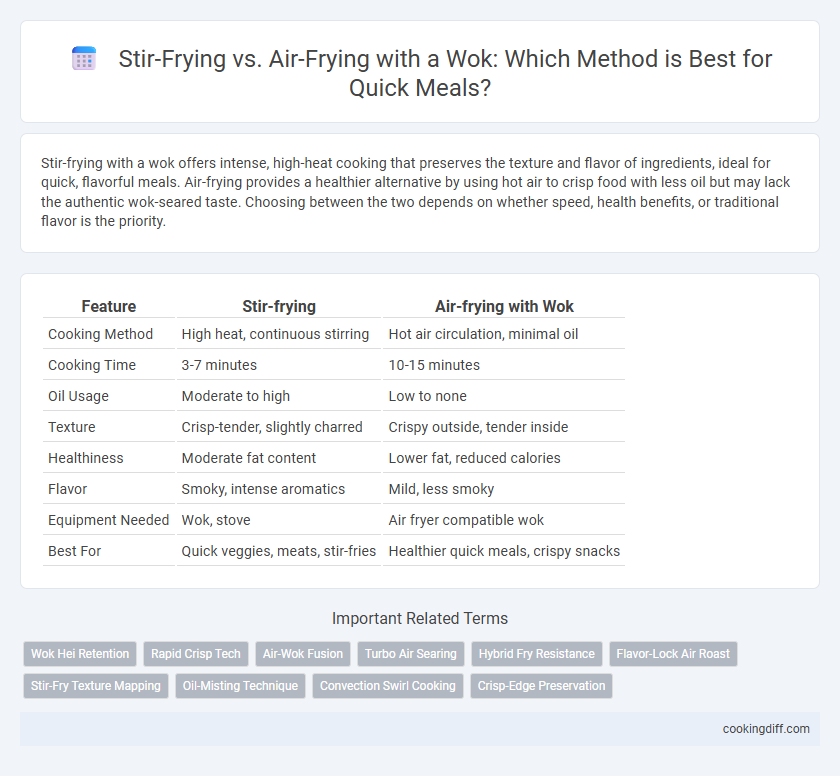 Stir-Frying vs. Air-Frying with a Wok: Which Method is Best for Quick Meals?

Stir-frying with a wok offers intense, high-heat cooking that preserves the texture and flavor of ingredients, ideal for quick, flavorful meals. Air-frying provides a healthier alternative by using hot air to crisp food with less oil but may lack the authentic wok-seared taste. Choosing between the two depends on whether speed, health benefits, or traditional flavor is the priority.

| Feature | Stir-frying | Air-frying with Wok |
|---|---|---|
| Cooking Method | High heat, continuous stirring | Hot air circulation, minimal oil |
| Cooking Time | 3-7 minutes | 10-15 minutes |
| Oil Usage | Moderate to high | Low to none |
| Texture | Crisp-tender, slightly charred | Crispy outside, tender inside |
| Healthiness | Moderate fat content | Lower fat, reduced calories |
| Flavor | Smoky, intense aromatics | Mild, less smoky |
| Equipment Needed | Wok, stove | Air fryer compatible wok |
| Best For | Quick veggies, meats, stir-fries | Healthier quick meals, crispy snacks |

Important Related Terms

Wok Hei Retention
Rapid Crisp Tech
Air-Wok Fusion
Turbo Air Searing
Hybrid Fry Resistance
Flavor-Lock Air Roast
Stir-Fry Texture Mapping
Oil-Misting Technique
Convection Swirl Cooking
Crisp-Edge Preservation

cookingdiff.com