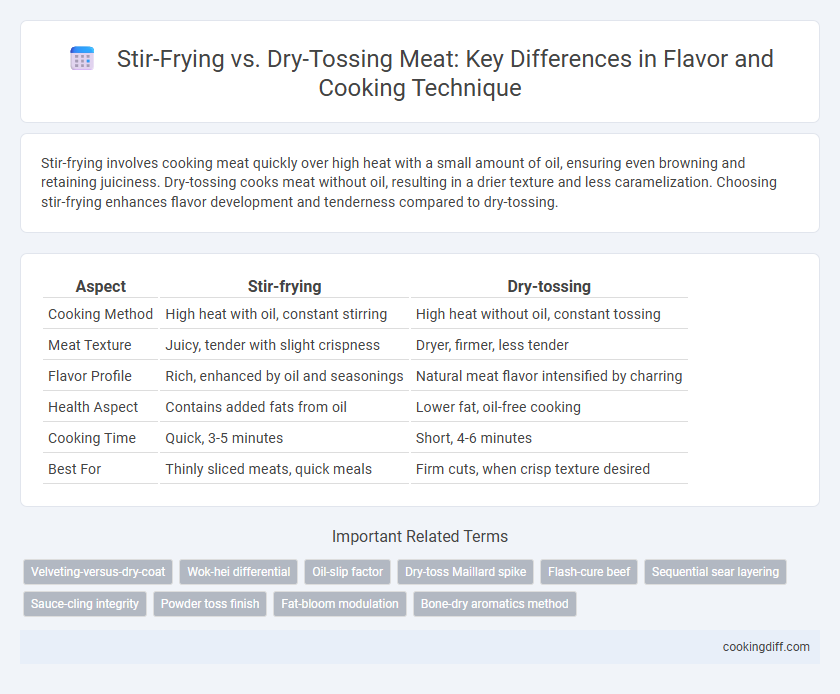 Stir-Frying vs. Dry-Tossing Meat: Key Differences in Flavor and Cooking Technique

Stir-frying involves cooking meat quickly over high heat with a small amount of oil, ensuring even browning and retaining juiciness. Dry-tossing cooks meat without oil, resulting in a drier texture and less caramelization. Choosing stir-frying enhances flavor development and tenderness compared to dry-tossing.

| Aspect | Stir-frying | Dry-tossing |
|---|---|---|
| Cooking Method | High heat with oil, constant stirring | High heat without oil, constant tossing |
| Meat Texture | Juicy, tender with slight crispness | Dryer, firmer, less tender |
| Flavor Profile | Rich, enhanced by oil and seasonings | Natural meat flavor intensified by charring |
| Health Aspect | Contains added fats from oil | Lower fat, oil-free cooking |
| Cooking Time | Quick, 3-5 minutes | Short, 4-6 minutes |
| Best For | Thinly sliced meats, quick meals | Firm cuts, when crisp texture desired |

Important Related Terms

Velveting-versus-dry-coat
Wok-hei differential
Oil-slip factor
Dry-toss Maillard spike
Flash-cure beef
Sequential sear layering
Sauce-cling integrity
Powder toss finish
Fat-bloom modulation
Bone-dry aromatics method

cookingdiff.com