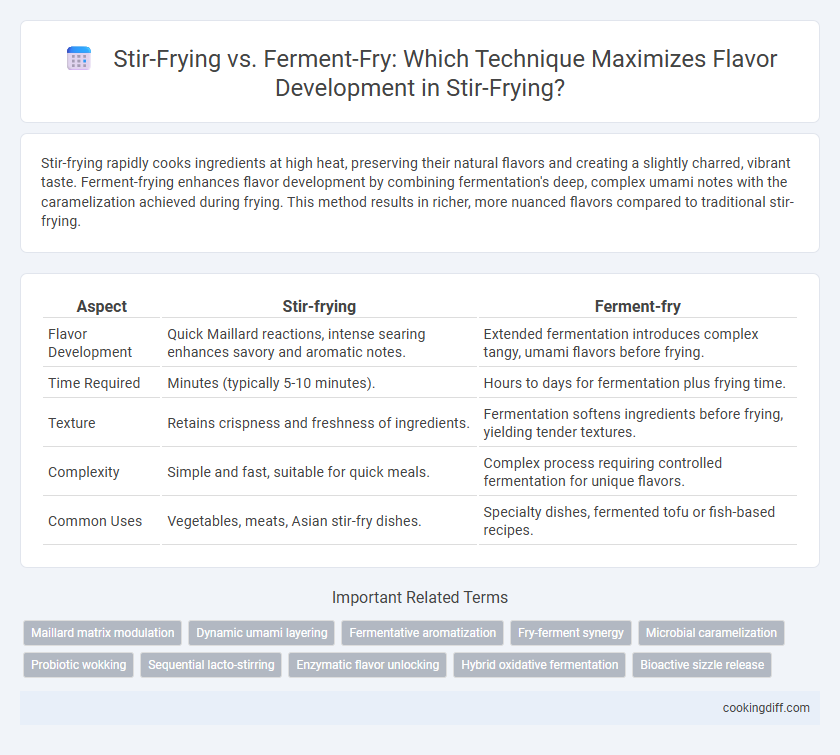 Stir-Frying vs. Ferment-Fry: Which Technique Maximizes Flavor Development in Stir-Frying?

Stir-frying rapidly cooks ingredients at high heat, preserving their natural flavors and creating a slightly charred, vibrant taste. Ferment-frying enhances flavor development by combining fermentation's deep, complex umami notes with the caramelization achieved during frying. This method results in richer, more nuanced flavors compared to traditional stir-frying.

| Aspect | Stir-frying | Ferment-fry |
|---|---|---|
| Flavor Development | Quick Maillard reactions, intense searing enhances savory and aromatic notes. | Extended fermentation introduces complex tangy, umami flavors before frying. |
| Time Required | Minutes (typically 5-10 minutes). | Hours to days for fermentation plus frying time. |
| Texture | Retains crispness and freshness of ingredients. | Fermentation softens ingredients before frying, yielding tender textures. |
| Complexity | Simple and fast, suitable for quick meals. | Complex process requiring controlled fermentation for unique flavors. |
| Common Uses | Vegetables, meats, Asian stir-fry dishes. | Specialty dishes, fermented tofu or fish-based recipes. |

Important Related Terms

Maillard matrix modulation
Dynamic umami layering
Fermentative aromatization
Fry-ferment synergy
Microbial caramelization
Probiotic wokking
Sequential lacto-stirring
Enzymatic flavor unlocking
Hybrid oxidative fermentation
Bioactive sizzle release

cookingdiff.com