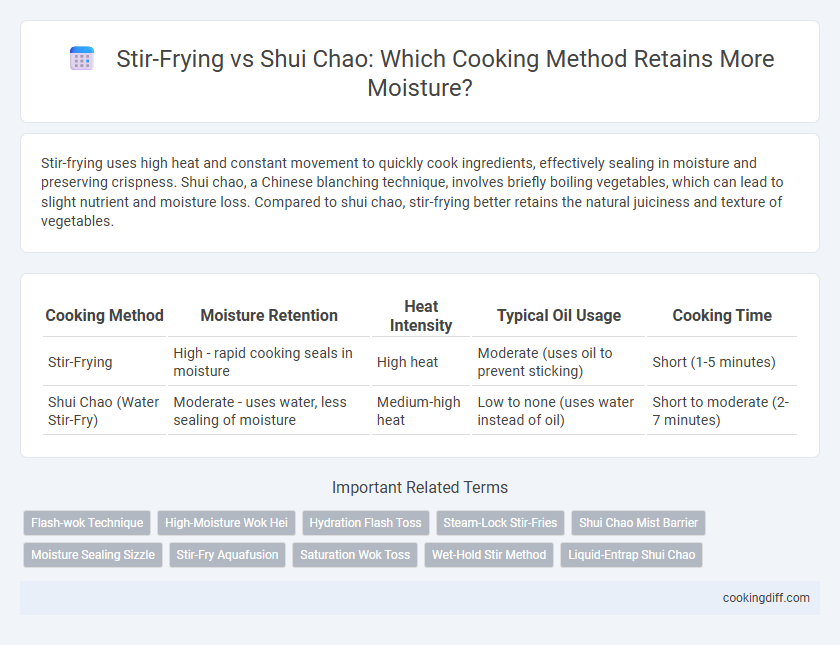 Stir-Frying vs Shui Chao: Which Cooking Method Retains More Moisture?

Stir-frying uses high heat and constant movement to quickly cook ingredients, effectively sealing in moisture and preserving crispness. Shui chao, a Chinese blanching technique, involves briefly boiling vegetables, which can lead to slight nutrient and moisture loss. Compared to shui chao, stir-frying better retains the natural juiciness and texture of vegetables.

| Cooking Method | Moisture Retention | Heat Intensity | Typical Oil Usage | Cooking Time |
|---|---|---|---|---|
| Stir-Frying | High - rapid cooking seals in moisture | High heat | Moderate (uses oil to prevent sticking) | Short (1-5 minutes) |
| Shui Chao (Water Stir-Fry) | Moderate - uses water, less sealing of moisture | Medium-high heat | Low to none (uses water instead of oil) | Short to moderate (2-7 minutes) |

Important Related Terms

Flash-wok Technique
High-Moisture Wok Hei
Hydration Flash Toss
Steam-Lock Stir-Fries
Shui Chao Mist Barrier
Moisture Sealing Sizzle
Stir-Fry Aquafusion
Saturation Wok Toss
Wet-Hold Stir Method
Liquid-Entrap Shui Chao

cookingdiff.com