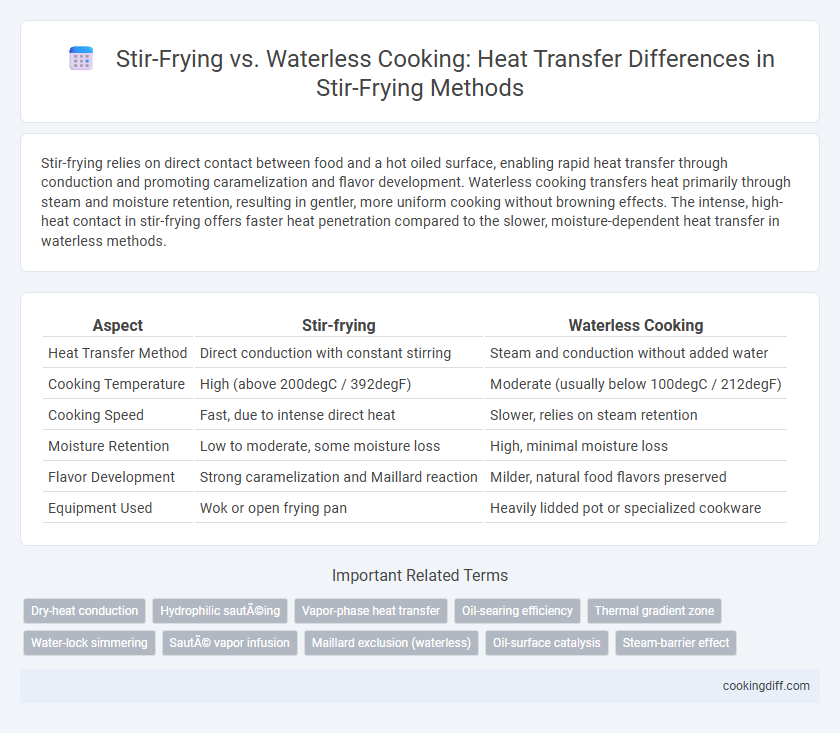 Stir-Frying vs. Waterless Cooking: Heat Transfer Differences in Stir-Frying Methods

Stir-frying relies on direct contact between food and a hot oiled surface, enabling rapid heat transfer through conduction and promoting caramelization and flavor development. Waterless cooking transfers heat primarily through steam and moisture retention, resulting in gentler, more uniform cooking without browning effects. The intense, high-heat contact in stir-frying offers faster heat penetration compared to the slower, moisture-dependent heat transfer in waterless methods.

| Aspect | Stir-frying | Waterless Cooking |
|---|---|---|
| Heat Transfer Method | Direct conduction with constant stirring | Steam and conduction without added water |
| Cooking Temperature | High (above 200degC / 392degF) | Moderate (usually below 100degC / 212degF) |
| Cooking Speed | Fast, due to intense direct heat | Slower, relies on steam retention |
| Moisture Retention | Low to moderate, some moisture loss | High, minimal moisture loss |
| Flavor Development | Strong caramelization and Maillard reaction | Milder, natural food flavors preserved |
| Equipment Used | Wok or open frying pan | Heavily lidded pot or specialized cookware |

Important Related Terms

Dry-heat conduction
Hydrophilic sautÃ©ing
Vapor-phase heat transfer
Oil-searing efficiency
Thermal gradient zone
Water-lock simmering
SautÃ© vapor infusion
Maillard exclusion (waterless)
Oil-surface catalysis
Steam-barrier effect

cookingdiff.com