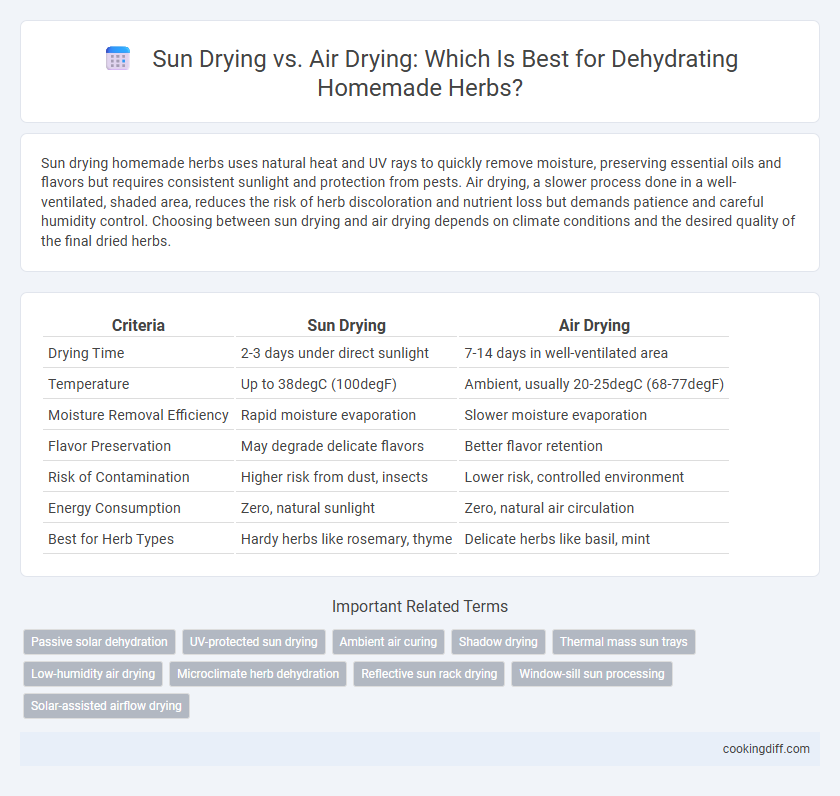 Sun Drying vs. Air Drying: Which Is Best for Dehydrating Homemade Herbs?

Sun drying homemade herbs uses natural heat and UV rays to quickly remove moisture, preserving essential oils and flavors but requires consistent sunlight and protection from pests. Air drying, a slower process done in a well-ventilated, shaded area, reduces the risk of herb discoloration and nutrient loss but demands patience and careful humidity control. Choosing between sun drying and air drying depends on climate conditions and the desired quality of the final dried herbs.

| Criteria | Sun Drying | Air Drying |
|---|---|---|
| Drying Time | 2-3 days under direct sunlight | 7-14 days in well-ventilated area |
| Temperature | Up to 38degC (100degF) | Ambient, usually 20-25degC (68-77degF) |
| Moisture Removal Efficiency | Rapid moisture evaporation | Slower moisture evaporation |
| Flavor Preservation | May degrade delicate flavors | Better flavor retention |
| Risk of Contamination | Higher risk from dust, insects | Lower risk, controlled environment |
| Energy Consumption | Zero, natural sunlight | Zero, natural air circulation |
| Best for Herb Types | Hardy herbs like rosemary, thyme | Delicate herbs like basil, mint |

Important Related Terms

Passive solar dehydration
UV-protected sun drying
Ambient air curing
Shadow drying
Thermal mass sun trays
Low-humidity air drying
Microclimate herb dehydration
Reflective sun rack drying
Window-sill sun processing
Solar-assisted airflow drying

cookingdiff.com