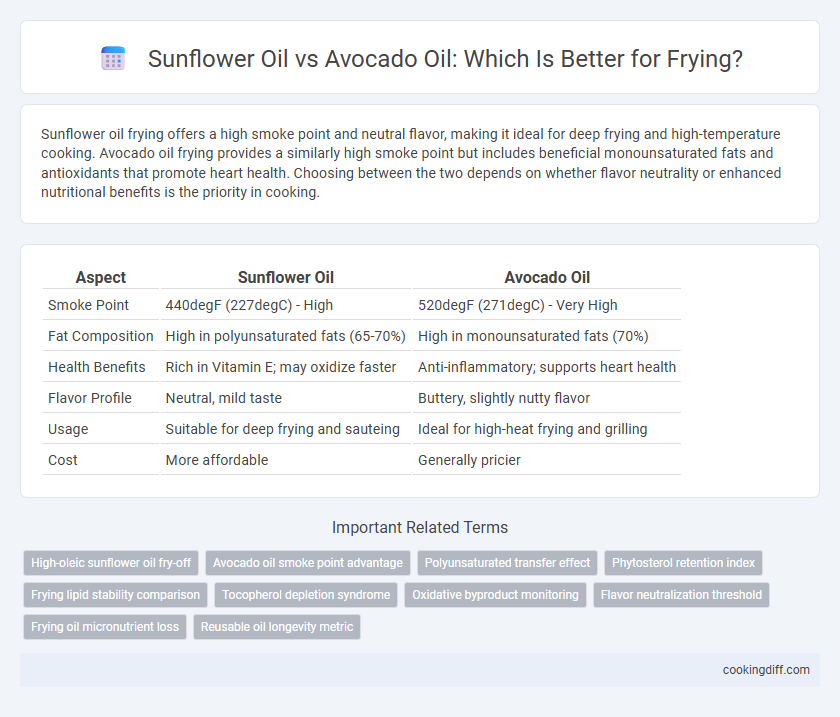 Sunflower Oil vs Avocado Oil: Which Is Better for Frying?

Sunflower oil frying offers a high smoke point and neutral flavor, making it ideal for deep frying and high-temperature cooking. Avocado oil frying provides a similarly high smoke point but includes beneficial monounsaturated fats and antioxidants that promote heart health. Choosing between the two depends on whether flavor neutrality or enhanced nutritional benefits is the priority in cooking.

| Aspect | Sunflower Oil | Avocado Oil |
|---|---|---|
| Smoke Point | 440degF (227degC) - High | 520degF (271degC) - Very High |
| Fat Composition | High in polyunsaturated fats (65-70%) | High in monounsaturated fats (70%) |
| Health Benefits | Rich in Vitamin E; may oxidize faster | Anti-inflammatory; supports heart health |
| Flavor Profile | Neutral, mild taste | Buttery, slightly nutty flavor |
| Usage | Suitable for deep frying and sauteing | Ideal for high-heat frying and grilling |
| Cost | More affordable | Generally pricier |

Important Related Terms

High-oleic sunflower oil fry-off
Avocado oil smoke point advantage
Polyunsaturated transfer effect
Phytosterol retention index
Frying lipid stability comparison
Tocopherol depletion syndrome
Oxidative byproduct monitoring
Flavor neutralization threshold
Frying oil micronutrient loss
Reusable oil longevity metric

cookingdiff.com