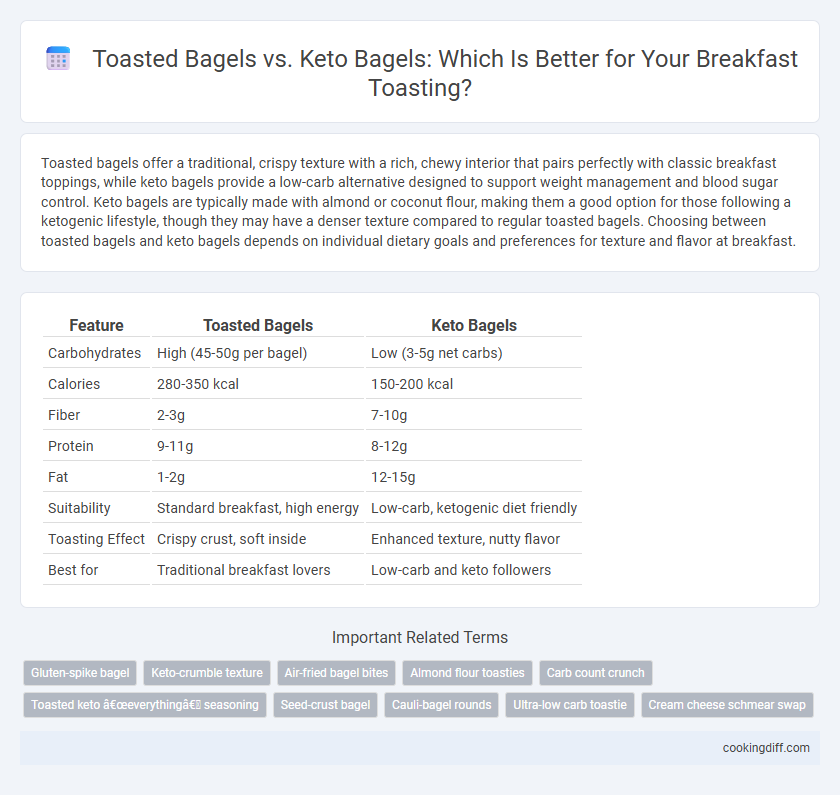 Toasted Bagels vs. Keto Bagels: Which Is Better for Your Breakfast Toasting?

Toasted bagels offer a traditional, crispy texture with a rich, chewy interior that pairs perfectly with classic breakfast toppings, while keto bagels provide a low-carb alternative designed to support weight management and blood sugar control. Keto bagels are typically made with almond or coconut flour, making them a good option for those following a ketogenic lifestyle, though they may have a denser texture compared to regular toasted bagels. Choosing between toasted bagels and keto bagels depends on individual dietary goals and preferences for texture and flavor at breakfast.

| Feature | Toasted Bagels | Keto Bagels |
|---|---|---|
| Carbohydrates | High (45-50g per bagel) | Low (3-5g net carbs) |
| Calories | 280-350 kcal | 150-200 kcal |
| Fiber | 2-3g | 7-10g |
| Protein | 9-11g | 8-12g |
| Fat | 1-2g | 12-15g |
| Suitability | Standard breakfast, high energy | Low-carb, ketogenic diet friendly |
| Toasting Effect | Crispy crust, soft inside | Enhanced texture, nutty flavor |
| Best for | Traditional breakfast lovers | Low-carb and keto followers |

Important Related Terms

Gluten-spike bagel
Keto-crumble texture
Air-fried bagel bites
Almond flour toasties
Carb count crunch
Toasted keto â€œeverythingâ€ seasoning
Seed-crust bagel
Cauli-bagel rounds
Ultra-low carb toastie
Cream cheese schmear swap

cookingdiff.com