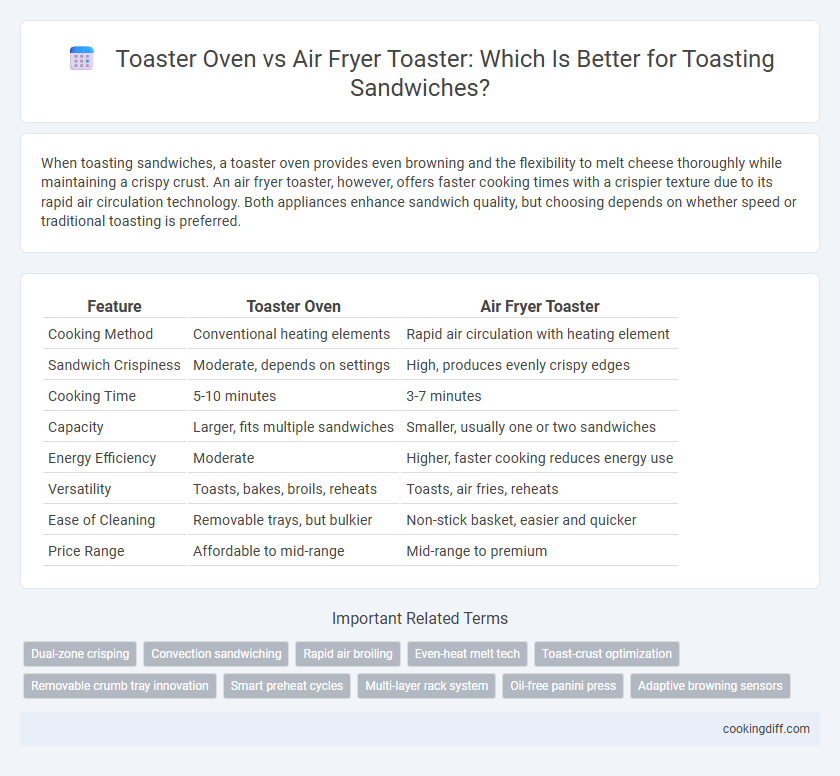 Toaster Oven vs Air Fryer Toaster: Which Is Better for Toasting Sandwiches?

When toasting sandwiches, a toaster oven provides even browning and the flexibility to melt cheese thoroughly while maintaining a crispy crust. An air fryer toaster, however, offers faster cooking times with a crispier texture due to its rapid air circulation technology. Both appliances enhance sandwich quality, but choosing depends on whether speed or traditional toasting is preferred.

| Feature | Toaster Oven | Air Fryer Toaster |
|---|---|---|
| Cooking Method | Conventional heating elements | Rapid air circulation with heating element |
| Sandwich Crispiness | Moderate, depends on settings | High, produces evenly crispy edges |
| Cooking Time | 5-10 minutes | 3-7 minutes |
| Capacity | Larger, fits multiple sandwiches | Smaller, usually one or two sandwiches |
| Energy Efficiency | Moderate | Higher, faster cooking reduces energy use |
| Versatility | Toasts, bakes, broils, reheats | Toasts, air fries, reheats |
| Ease of Cleaning | Removable trays, but bulkier | Non-stick basket, easier and quicker |
| Price Range | Affordable to mid-range | Mid-range to premium |

Important Related Terms

Dual-zone crisping
Convection sandwiching
Rapid air broiling
Even-heat melt tech
Toast-crust optimization
Removable crumb tray innovation
Smart preheat cycles
Multi-layer rack system
Oil-free panini press
Adaptive browning sensors

cookingdiff.com