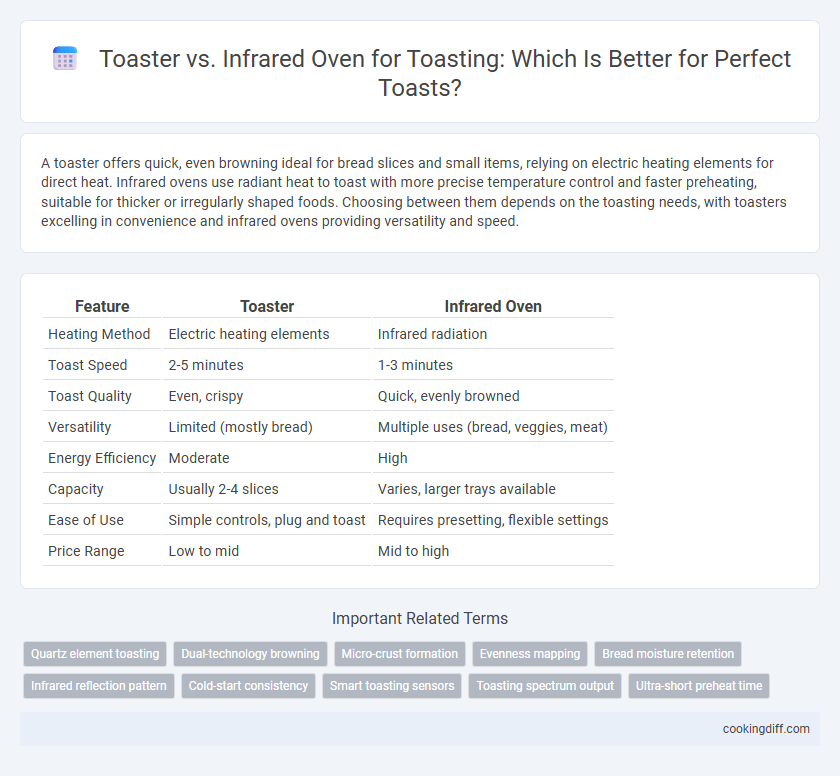 Toaster vs. Infrared Oven for Toasting: Which Is Better for Perfect Toasts?

A toaster offers quick, even browning ideal for bread slices and small items, relying on electric heating elements for direct heat. Infrared ovens use radiant heat to toast with more precise temperature control and faster preheating, suitable for thicker or irregularly shaped foods. Choosing between them depends on the toasting needs, with toasters excelling in convenience and infrared ovens providing versatility and speed.

| Feature | Toaster | Infrared Oven |
|---|---|---|
| Heating Method | Electric heating elements | Infrared radiation |
| Toast Speed | 2-5 minutes | 1-3 minutes |
| Toast Quality | Even, crispy | Quick, evenly browned |
| Versatility | Limited (mostly bread) | Multiple uses (bread, veggies, meat) |
| Energy Efficiency | Moderate | High |
| Capacity | Usually 2-4 slices | Varies, larger trays available |
| Ease of Use | Simple controls, plug and toast | Requires presetting, flexible settings |
| Price Range | Low to mid | Mid to high |

Important Related Terms

Quartz element toasting
Dual-technology browning
Micro-crust formation
Evenness mapping
Bread moisture retention
Infrared reflection pattern
Cold-start consistency
Smart toasting sensors
Toasting spectrum output
Ultra-short preheat time

cookingdiff.com