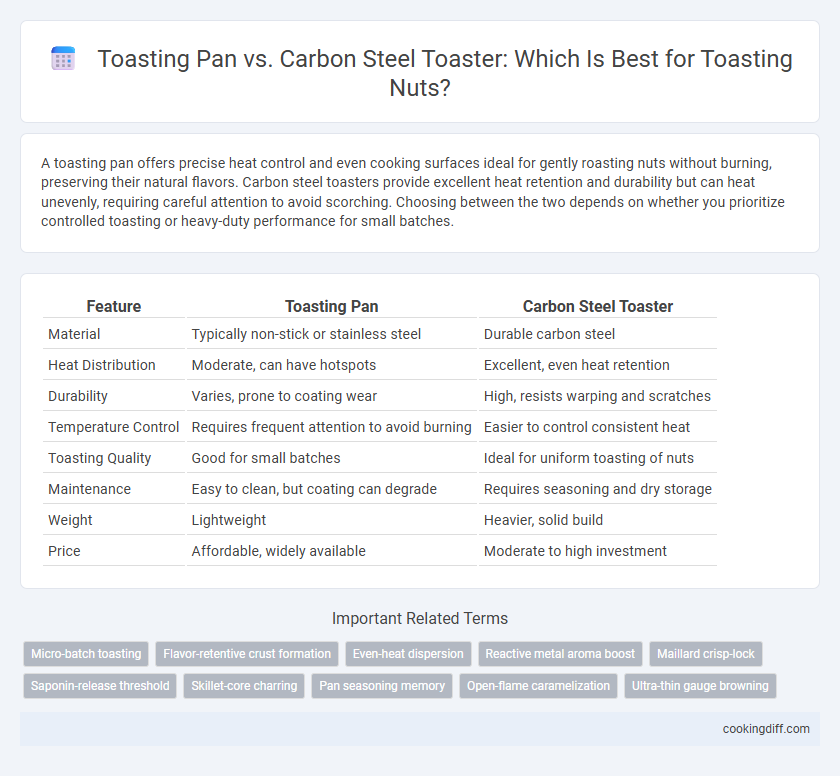 Toasting Pan vs. Carbon Steel Toaster: Which Is Best for Toasting Nuts?

A toasting pan offers precise heat control and even cooking surfaces ideal for gently roasting nuts without burning, preserving their natural flavors. Carbon steel toasters provide excellent heat retention and durability but can heat unevenly, requiring careful attention to avoid scorching. Choosing between the two depends on whether you prioritize controlled toasting or heavy-duty performance for small batches.

| Feature | Toasting Pan | Carbon Steel Toaster |
|---|---|---|
| Material | Typically non-stick or stainless steel | Durable carbon steel |
| Heat Distribution | Moderate, can have hotspots | Excellent, even heat retention |
| Durability | Varies, prone to coating wear | High, resists warping and scratches |
| Temperature Control | Requires frequent attention to avoid burning | Easier to control consistent heat |
| Toasting Quality | Good for small batches | Ideal for uniform toasting of nuts |
| Maintenance | Easy to clean, but coating can degrade | Requires seasoning and dry storage |
| Weight | Lightweight | Heavier, solid build |
| Price | Affordable, widely available | Moderate to high investment |

Important Related Terms

Micro-batch toasting
Flavor-retentive crust formation
Even-heat dispersion
Reactive metal aroma boost
Maillard crisp-lock
Saponin-release threshold
Skillet-core charring
Pan seasoning memory
Open-flame caramelization
Ultra-thin gauge browning

cookingdiff.com