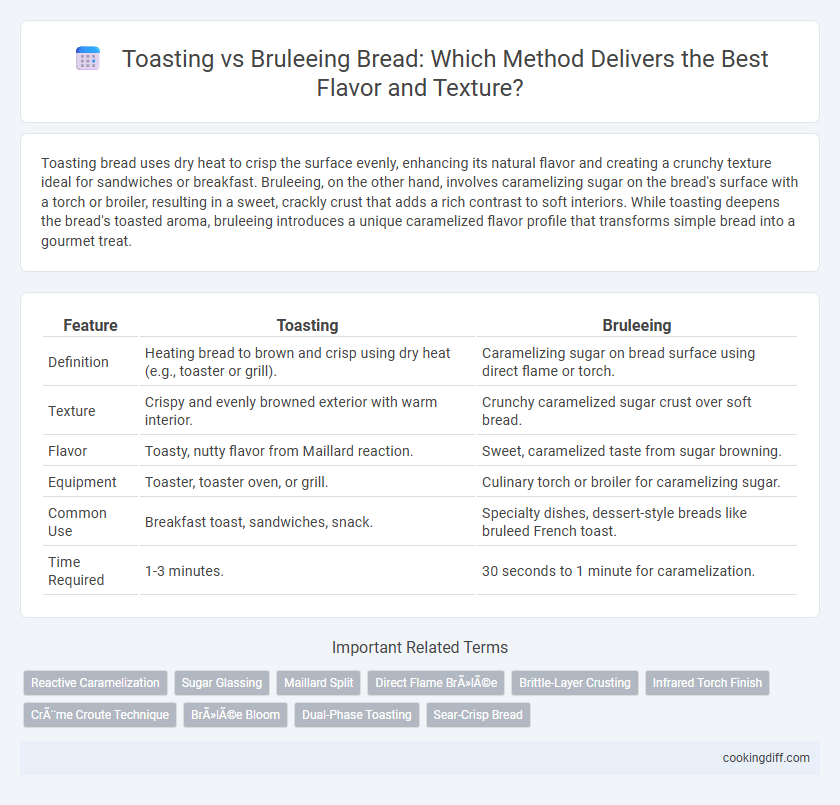 Toasting vs Bruleeing Bread: Which Method Delivers the Best Flavor and Texture?

Toasting bread uses dry heat to crisp the surface evenly, enhancing its natural flavor and creating a crunchy texture ideal for sandwiches or breakfast. Bruleeing, on the other hand, involves caramelizing sugar on the bread's surface with a torch or broiler, resulting in a sweet, crackly crust that adds a rich contrast to soft interiors. While toasting deepens the bread's toasted aroma, bruleeing introduces a unique caramelized flavor profile that transforms simple bread into a gourmet treat.

| Feature | Toasting | Bruleeing |
|---|---|---|
| Definition | Heating bread to brown and crisp using dry heat (e.g., toaster or grill). | Caramelizing sugar on bread surface using direct flame or torch. |
| Texture | Crispy and evenly browned exterior with warm interior. | Crunchy caramelized sugar crust over soft bread. |
| Flavor | Toasty, nutty flavor from Maillard reaction. | Sweet, caramelized taste from sugar browning. |
| Equipment | Toaster, toaster oven, or grill. | Culinary torch or broiler for caramelizing sugar. |
| Common Use | Breakfast toast, sandwiches, snack. | Specialty dishes, dessert-style breads like bruleed French toast. |
| Time Required | 1-3 minutes. | 30 seconds to 1 minute for caramelization. |

Important Related Terms

Reactive Caramelization
Sugar Glassing
Maillard Split
Direct Flame BrÃ»lÃ©e
Brittle-Layer Crusting
Infrared Torch Finish
CrÃ¨me Croute Technique
BrÃ»lÃ©e Bloom
Dual-Phase Toasting
Sear-Crisp Bread

cookingdiff.com