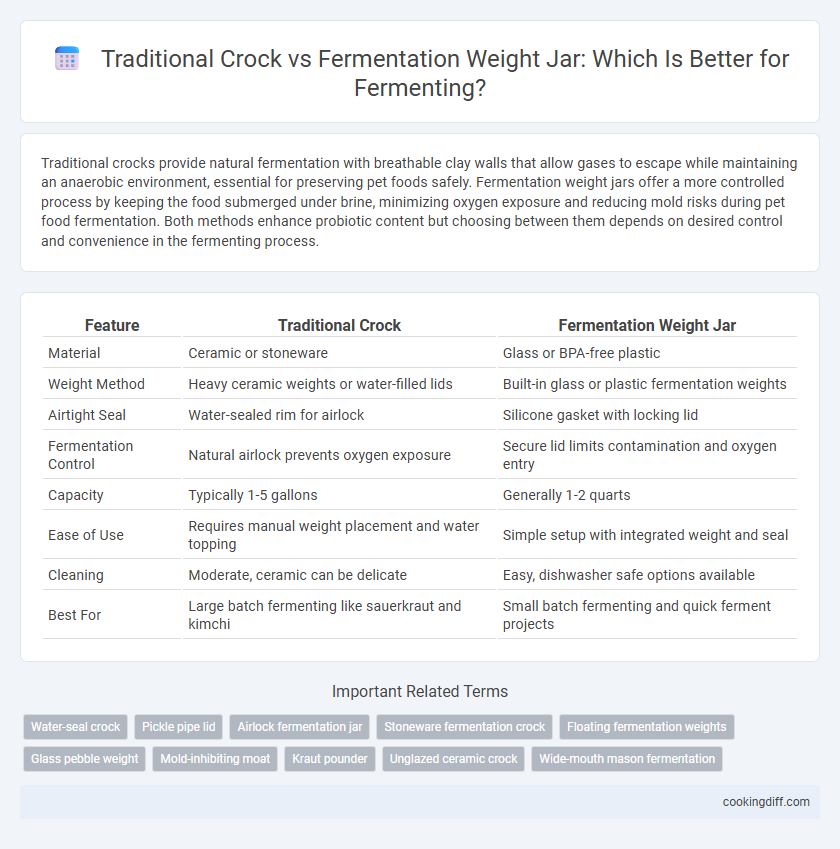 Traditional Crock vs Fermentation Weight Jar: Which Is Better for Fermenting?

Traditional crocks provide natural fermentation with breathable clay walls that allow gases to escape while maintaining an anaerobic environment, essential for preserving pet foods safely. Fermentation weight jars offer a more controlled process by keeping the food submerged under brine, minimizing oxygen exposure and reducing mold risks during pet food fermentation. Both methods enhance probiotic content but choosing between them depends on desired control and convenience in the fermenting process.

| Feature | Traditional Crock | Fermentation Weight Jar |
|---|---|---|
| Material | Ceramic or stoneware | Glass or BPA-free plastic |
| Weight Method | Heavy ceramic weights or water-filled lids | Built-in glass or plastic fermentation weights |
| Airtight Seal | Water-sealed rim for airlock | Silicone gasket with locking lid |
| Fermentation Control | Natural airlock prevents oxygen exposure | Secure lid limits contamination and oxygen entry |
| Capacity | Typically 1-5 gallons | Generally 1-2 quarts |
| Ease of Use | Requires manual weight placement and water topping | Simple setup with integrated weight and seal |
| Cleaning | Moderate, ceramic can be delicate | Easy, dishwasher safe options available |
| Best For | Large batch fermenting like sauerkraut and kimchi | Small batch fermenting and quick ferment projects |

Important Related Terms

Water-seal crock
Pickle pipe lid
Airlock fermentation jar
Stoneware fermentation crock
Floating fermentation weights
Glass pebble weight
Mold-inhibiting moat
Kraut pounder
Unglazed ceramic crock
Wide-mouth mason fermentation

cookingdiff.com