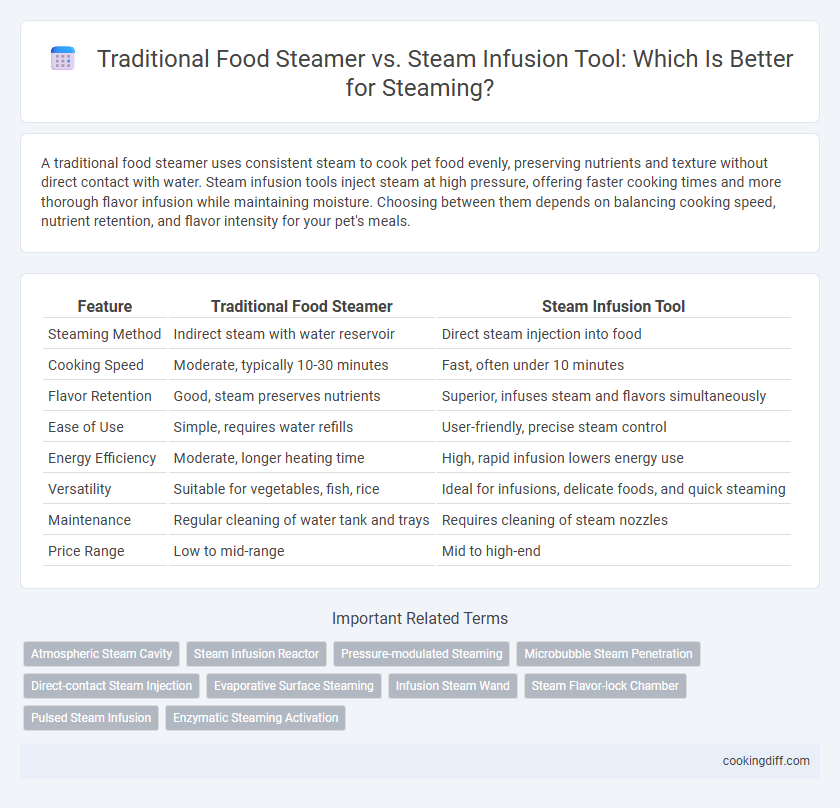 Traditional Food Steamer vs. Steam Infusion Tool: Which Is Better for Steaming?

A traditional food steamer uses consistent steam to cook pet food evenly, preserving nutrients and texture without direct contact with water. Steam infusion tools inject steam at high pressure, offering faster cooking times and more thorough flavor infusion while maintaining moisture. Choosing between them depends on balancing cooking speed, nutrient retention, and flavor intensity for your pet's meals.

| Feature | Traditional Food Steamer | Steam Infusion Tool |
|---|---|---|
| Steaming Method | Indirect steam with water reservoir | Direct steam injection into food |
| Cooking Speed | Moderate, typically 10-30 minutes | Fast, often under 10 minutes |
| Flavor Retention | Good, steam preserves nutrients | Superior, infuses steam and flavors simultaneously |
| Ease of Use | Simple, requires water refills | User-friendly, precise steam control |
| Energy Efficiency | Moderate, longer heating time | High, rapid infusion lowers energy use |
| Versatility | Suitable for vegetables, fish, rice | Ideal for infusions, delicate foods, and quick steaming |
| Maintenance | Regular cleaning of water tank and trays | Requires cleaning of steam nozzles |
| Price Range | Low to mid-range | Mid to high-end |

Important Related Terms

Atmospheric Steam Cavity
Steam Infusion Reactor
Pressure-modulated Steaming
Microbubble Steam Penetration
Direct-contact Steam Injection
Evaporative Surface Steaming
Infusion Steam Wand
Steam Flavor-lock Chamber
Pulsed Steam Infusion
Enzymatic Steaming Activation

cookingdiff.com