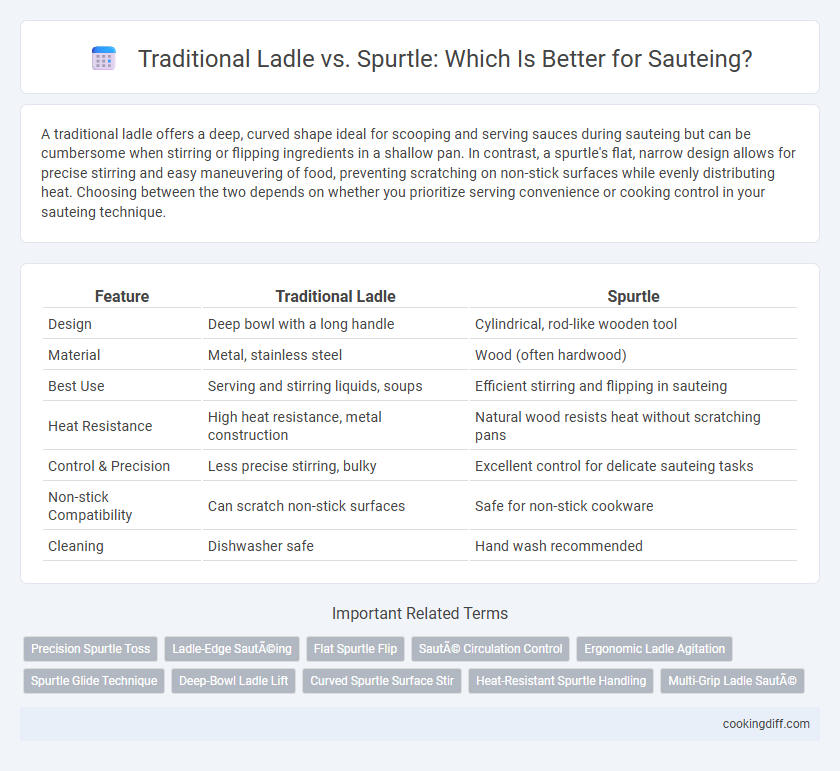 Traditional Ladle vs. Spurtle: Which Is Better for Sauteing?

A traditional ladle offers a deep, curved shape ideal for scooping and serving sauces during sauteing but can be cumbersome when stirring or flipping ingredients in a shallow pan. In contrast, a spurtle's flat, narrow design allows for precise stirring and easy maneuvering of food, preventing scratching on non-stick surfaces while evenly distributing heat. Choosing between the two depends on whether you prioritize serving convenience or cooking control in your sauteing technique.

| Feature | Traditional Ladle | Spurtle |
|---|---|---|
| Design | Deep bowl with a long handle | Cylindrical, rod-like wooden tool |
| Material | Metal, stainless steel | Wood (often hardwood) |
| Best Use | Serving and stirring liquids, soups | Efficient stirring and flipping in sauteing |
| Heat Resistance | High heat resistance, metal construction | Natural wood resists heat without scratching pans |
| Control & Precision | Less precise stirring, bulky | Excellent control for delicate sauteing tasks |
| Non-stick Compatibility | Can scratch non-stick surfaces | Safe for non-stick cookware |
| Cleaning | Dishwasher safe | Hand wash recommended |

Important Related Terms

Precision Spurtle Toss
Ladle-Edge SautÃ©ing
Flat Spurtle Flip
SautÃ© Circulation Control
Ergonomic Ladle Agitation
Spurtle Glide Technique
Deep-Bowl Ladle Lift
Curved Spurtle Surface Stir
Heat-Resistant Spurtle Handling
Multi-Grip Ladle SautÃ©

cookingdiff.com