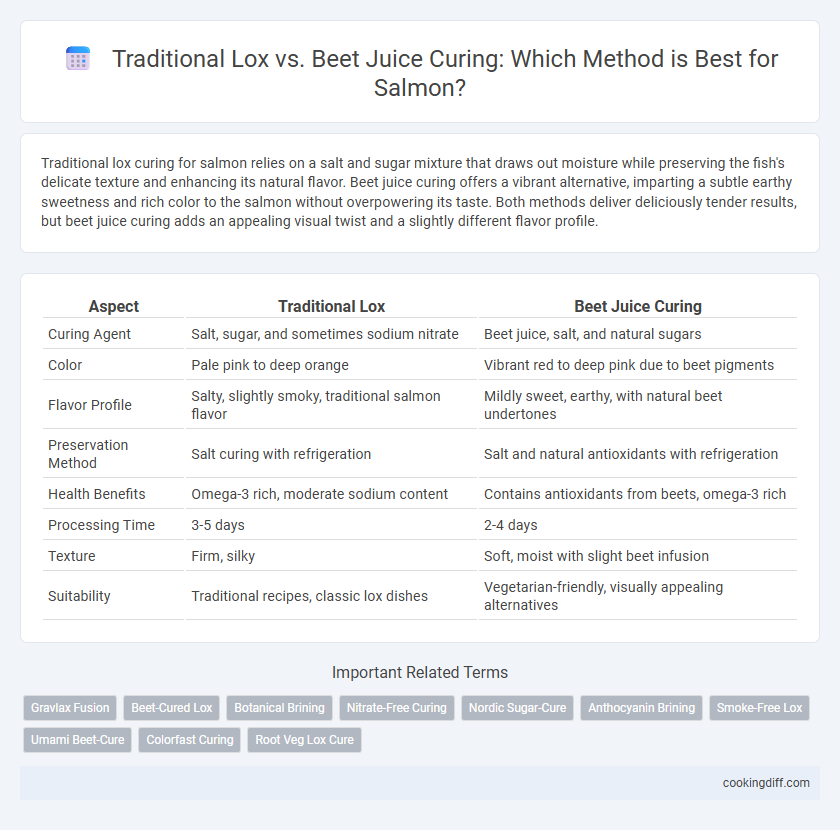 Traditional Lox vs. Beet Juice Curing: Which Method is Best for Salmon?

Traditional lox curing for salmon relies on a salt and sugar mixture that draws out moisture while preserving the fish's delicate texture and enhancing its natural flavor. Beet juice curing offers a vibrant alternative, imparting a subtle earthy sweetness and rich color to the salmon without overpowering its taste. Both methods deliver deliciously tender results, but beet juice curing adds an appealing visual twist and a slightly different flavor profile.

| Aspect | Traditional Lox | Beet Juice Curing |
|---|---|---|
| Curing Agent | Salt, sugar, and sometimes sodium nitrate | Beet juice, salt, and natural sugars |
| Color | Pale pink to deep orange | Vibrant red to deep pink due to beet pigments |
| Flavor Profile | Salty, slightly smoky, traditional salmon flavor | Mildly sweet, earthy, with natural beet undertones |
| Preservation Method | Salt curing with refrigeration | Salt and natural antioxidants with refrigeration |
| Health Benefits | Omega-3 rich, moderate sodium content | Contains antioxidants from beets, omega-3 rich |
| Processing Time | 3-5 days | 2-4 days |
| Texture | Firm, silky | Soft, moist with slight beet infusion |
| Suitability | Traditional recipes, classic lox dishes | Vegetarian-friendly, visually appealing alternatives |

Important Related Terms

Gravlax Fusion Beet-Cured Lox Botanical Brining Nitrate-Free Curing Nordic Sugar-Cure Anthocyanin Brining Smoke-Free Lox Umami Beet-Cure Colorfast Curing Root Veg Lox Cure

cookingdiff.com