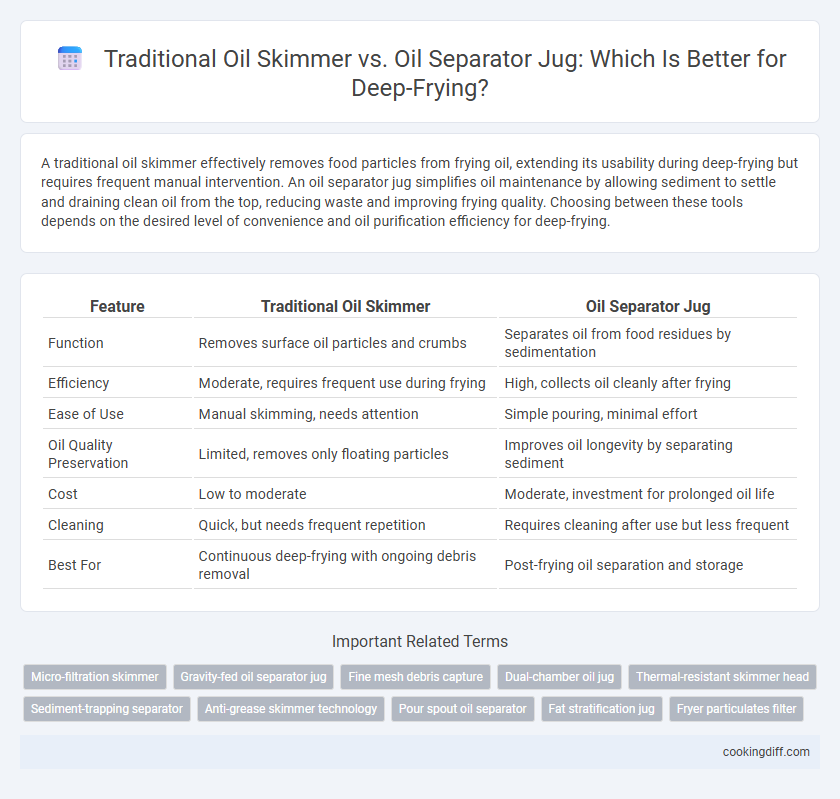 Traditional Oil Skimmer vs. Oil Separator Jug: Which Is Better for Deep-Frying?

A traditional oil skimmer effectively removes food particles from frying oil, extending its usability during deep-frying but requires frequent manual intervention. An oil separator jug simplifies oil maintenance by allowing sediment to settle and draining clean oil from the top, reducing waste and improving frying quality. Choosing between these tools depends on the desired level of convenience and oil purification efficiency for deep-frying.

| Feature | Traditional Oil Skimmer | Oil Separator Jug |
|---|---|---|
| Function | Removes surface oil particles and crumbs | Separates oil from food residues by sedimentation |
| Efficiency | Moderate, requires frequent use during frying | High, collects oil cleanly after frying |
| Ease of Use | Manual skimming, needs attention | Simple pouring, minimal effort |
| Oil Quality Preservation | Limited, removes only floating particles | Improves oil longevity by separating sediment |
| Cost | Low to moderate | Moderate, investment for prolonged oil life |
| Cleaning | Quick, but needs frequent repetition | Requires cleaning after use but less frequent |
| Best For | Continuous deep-frying with ongoing debris removal | Post-frying oil separation and storage |

Important Related Terms

Micro-filtration skimmer
Gravity-fed oil separator jug
Fine mesh debris capture
Dual-chamber oil jug
Thermal-resistant skimmer head
Sediment-trapping separator
Anti-grease skimmer technology
Pour spout oil separator
Fat stratification jug
Fryer particulates filter

cookingdiff.com