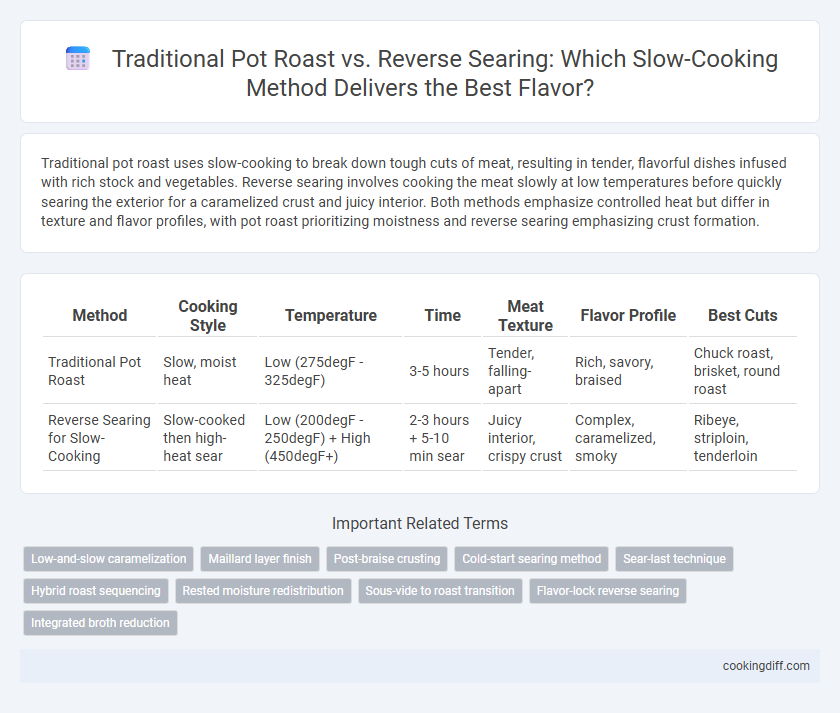 Traditional Pot Roast vs. Reverse Searing: Which Slow-Cooking Method Delivers the Best Flavor?

Traditional pot roast uses slow-cooking to break down tough cuts of meat, resulting in tender, flavorful dishes infused with rich stock and vegetables. Reverse searing involves cooking the meat slowly at low temperatures before quickly searing the exterior for a caramelized crust and juicy interior. Both methods emphasize controlled heat but differ in texture and flavor profiles, with pot roast prioritizing moistness and reverse searing emphasizing crust formation.

| Method | Cooking Style | Temperature | Time | Meat Texture | Flavor Profile | Best Cuts |
|---|---|---|---|---|---|---|
| Traditional Pot Roast | Slow, moist heat | Low (275degF - 325degF) | 3-5 hours | Tender, falling-apart | Rich, savory, braised | Chuck roast, brisket, round roast |
| Reverse Searing for Slow-Cooking | Slow-cooked then high-heat sear | Low (200degF - 250degF) + High (450degF+) | 2-3 hours + 5-10 min sear | Juicy interior, crispy crust | Complex, caramelized, smoky | Ribeye, striploin, tenderloin |

Important Related Terms

Low-and-slow caramelization
Maillard layer finish
Post-braise crusting
Cold-start searing method
Sear-last technique
Hybrid roast sequencing
Rested moisture redistribution
Sous-vide to roast transition
Flavor-lock reverse searing
Integrated broth reduction

cookingdiff.com