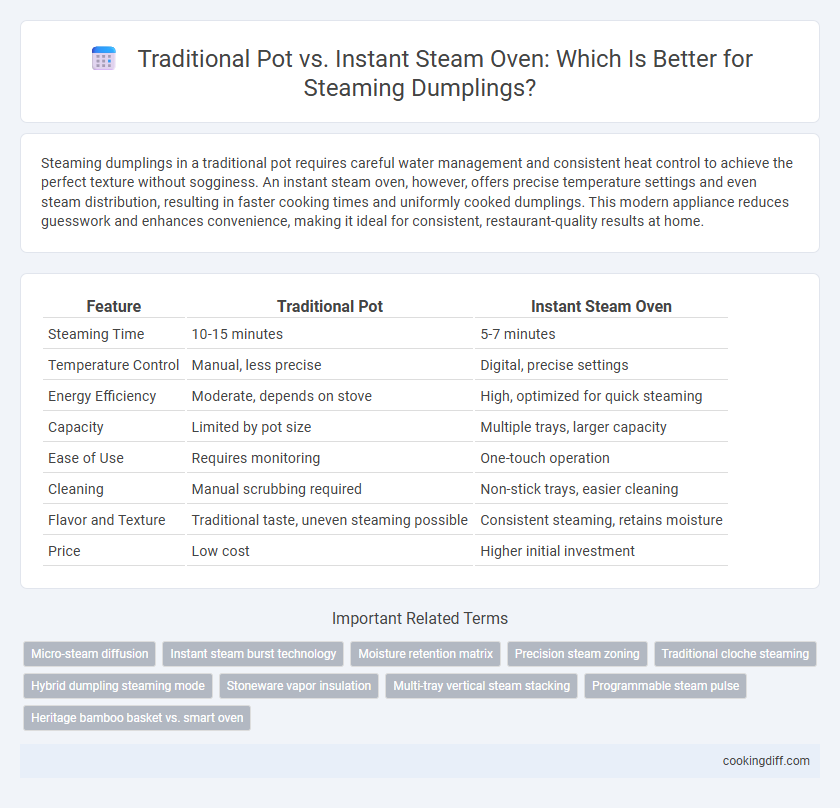 Traditional Pot vs. Instant Steam Oven: Which Is Better for Steaming Dumplings?

Steaming dumplings in a traditional pot requires careful water management and consistent heat control to achieve the perfect texture without sogginess. An instant steam oven, however, offers precise temperature settings and even steam distribution, resulting in faster cooking times and uniformly cooked dumplings. This modern appliance reduces guesswork and enhances convenience, making it ideal for consistent, restaurant-quality results at home.

| Feature | Traditional Pot | Instant Steam Oven |
|---|---|---|
| Steaming Time | 10-15 minutes | 5-7 minutes |
| Temperature Control | Manual, less precise | Digital, precise settings |
| Energy Efficiency | Moderate, depends on stove | High, optimized for quick steaming |
| Capacity | Limited by pot size | Multiple trays, larger capacity |
| Ease of Use | Requires monitoring | One-touch operation |
| Cleaning | Manual scrubbing required | Non-stick trays, easier cleaning |
| Flavor and Texture | Traditional taste, uneven steaming possible | Consistent steaming, retains moisture |
| Price | Low cost | Higher initial investment |

Important Related Terms

Micro-steam diffusion
Instant steam burst technology
Moisture retention matrix
Precision steam zoning
Traditional cloche steaming
Hybrid dumpling steaming mode
Stoneware vapor insulation
Multi-tray vertical steam stacking
Programmable steam pulse
Heritage bamboo basket vs. smart oven

cookingdiff.com