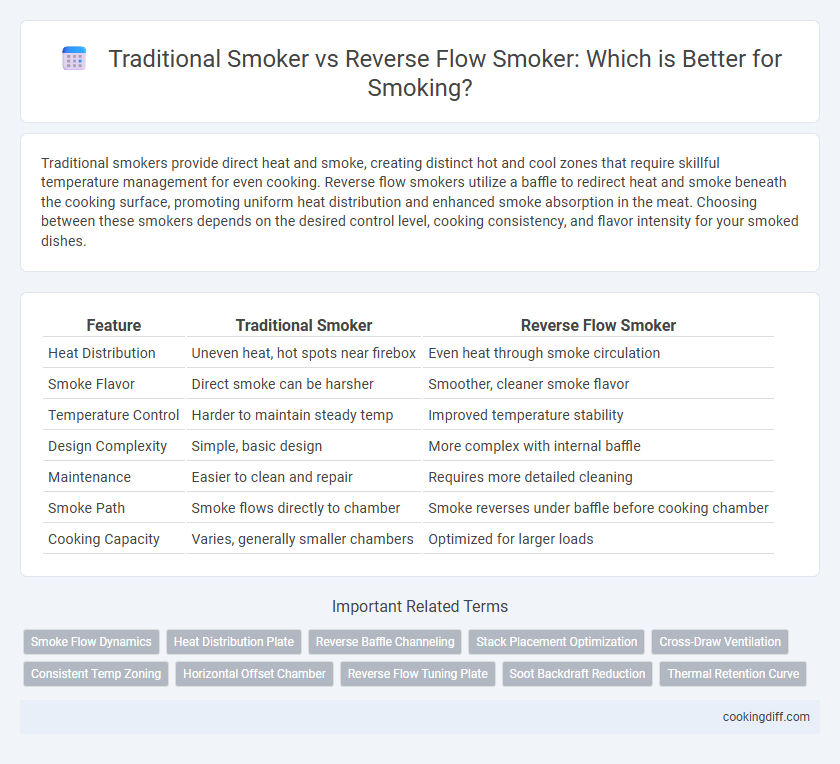 Traditional Smoker vs Reverse Flow Smoker: Which is Better for Smoking?

Traditional smokers provide direct heat and smoke, creating distinct hot and cool zones that require skillful temperature management for even cooking. Reverse flow smokers utilize a baffle to redirect heat and smoke beneath the cooking surface, promoting uniform heat distribution and enhanced smoke absorption in the meat. Choosing between these smokers depends on the desired control level, cooking consistency, and flavor intensity for your smoked dishes.

| Feature | Traditional Smoker | Reverse Flow Smoker |
|---|---|---|
| Heat Distribution | Uneven heat, hot spots near firebox | Even heat through smoke circulation |
| Smoke Flavor | Direct smoke can be harsher | Smoother, cleaner smoke flavor |
| Temperature Control | Harder to maintain steady temp | Improved temperature stability |
| Design Complexity | Simple, basic design | More complex with internal baffle |
| Maintenance | Easier to clean and repair | Requires more detailed cleaning |
| Smoke Path | Smoke flows directly to chamber | Smoke reverses under baffle before cooking chamber |
| Cooking Capacity | Varies, generally smaller chambers | Optimized for larger loads |

Important Related Terms

Smoke Flow Dynamics
Heat Distribution Plate
Reverse Baffle Channeling
Stack Placement Optimization
Cross-Draw Ventilation
Consistent Temp Zoning
Horizontal Offset Chamber
Reverse Flow Tuning Plate
Soot Backdraft Reduction
Thermal Retention Curve

cookingdiff.com