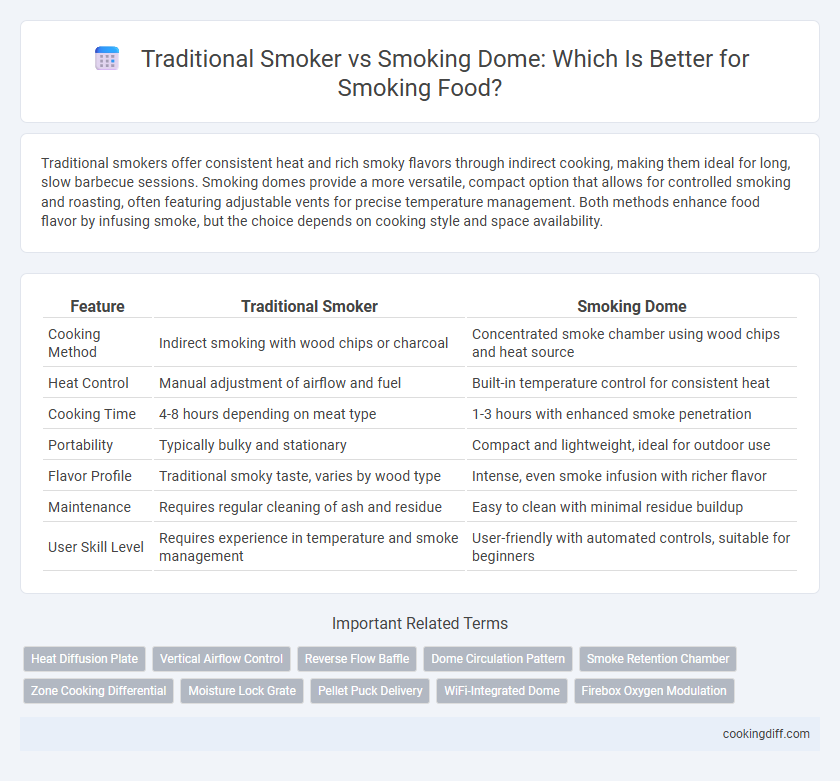 Traditional Smoker vs Smoking Dome: Which Is Better for Smoking Food?

Traditional smokers offer consistent heat and rich smoky flavors through indirect cooking, making them ideal for long, slow barbecue sessions. Smoking domes provide a more versatile, compact option that allows for controlled smoking and roasting, often featuring adjustable vents for precise temperature management. Both methods enhance food flavor by infusing smoke, but the choice depends on cooking style and space availability.

| Feature | Traditional Smoker | Smoking Dome |
|---|---|---|
| Cooking Method | Indirect smoking with wood chips or charcoal | Concentrated smoke chamber using wood chips and heat source |
| Heat Control | Manual adjustment of airflow and fuel | Built-in temperature control for consistent heat |
| Cooking Time | 4-8 hours depending on meat type | 1-3 hours with enhanced smoke penetration |
| Portability | Typically bulky and stationary | Compact and lightweight, ideal for outdoor use |
| Flavor Profile | Traditional smoky taste, varies by wood type | Intense, even smoke infusion with richer flavor |
| Maintenance | Requires regular cleaning of ash and residue | Easy to clean with minimal residue buildup |
| User Skill Level | Requires experience in temperature and smoke management | User-friendly with automated controls, suitable for beginners |

Important Related Terms

Heat Diffusion Plate
Vertical Airflow Control
Reverse Flow Baffle
Dome Circulation Pattern
Smoke Retention Chamber
Zone Cooking Differential
Moisture Lock Grate
Pellet Puck Delivery
WiFi-Integrated Dome
Firebox Oxygen Modulation

cookingdiff.com