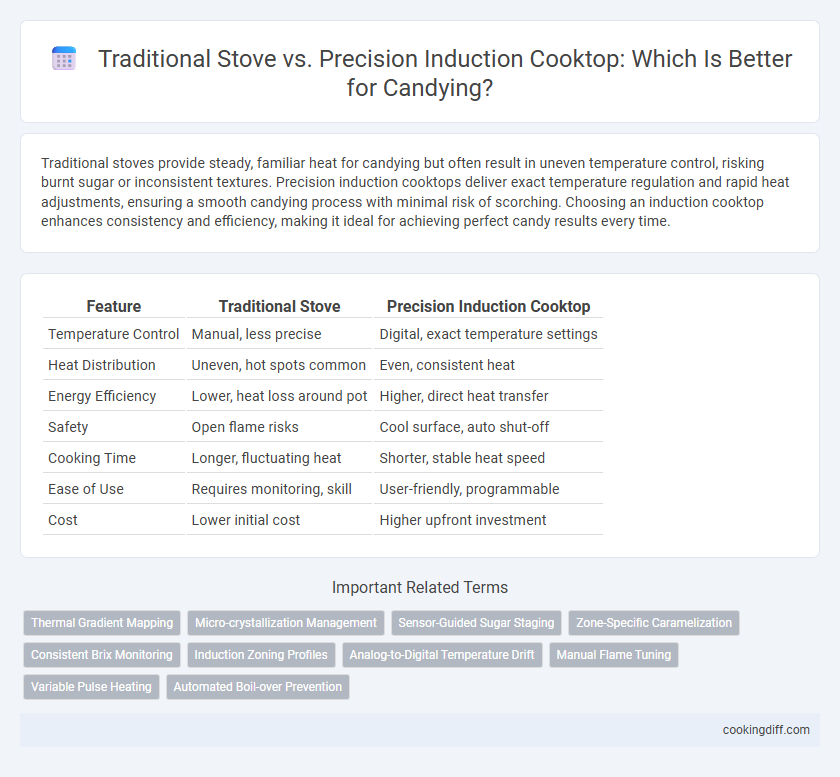 Traditional Stove vs. Precision Induction Cooktop: Which Is Better for Candying?

Traditional stoves provide steady, familiar heat for candying but often result in uneven temperature control, risking burnt sugar or inconsistent textures. Precision induction cooktops deliver exact temperature regulation and rapid heat adjustments, ensuring a smooth candying process with minimal risk of scorching. Choosing an induction cooktop enhances consistency and efficiency, making it ideal for achieving perfect candy results every time.

| Feature | Traditional Stove | Precision Induction Cooktop |
|---|---|---|
| Temperature Control | Manual, less precise | Digital, exact temperature settings |
| Heat Distribution | Uneven, hot spots common | Even, consistent heat |
| Energy Efficiency | Lower, heat loss around pot | Higher, direct heat transfer |
| Safety | Open flame risks | Cool surface, auto shut-off |
| Cooking Time | Longer, fluctuating heat | Shorter, stable heat speed |
| Ease of Use | Requires monitoring, skill | User-friendly, programmable |
| Cost | Lower initial cost | Higher upfront investment |

Important Related Terms

Thermal Gradient Mapping
Micro-crystallization Management
Sensor-Guided Sugar Staging
Zone-Specific Caramelization
Consistent Brix Monitoring
Induction Zoning Profiles
Analog-to-Digital Temperature Drift
Manual Flame Tuning
Variable Pulse Heating
Automated Boil-over Prevention

cookingdiff.com