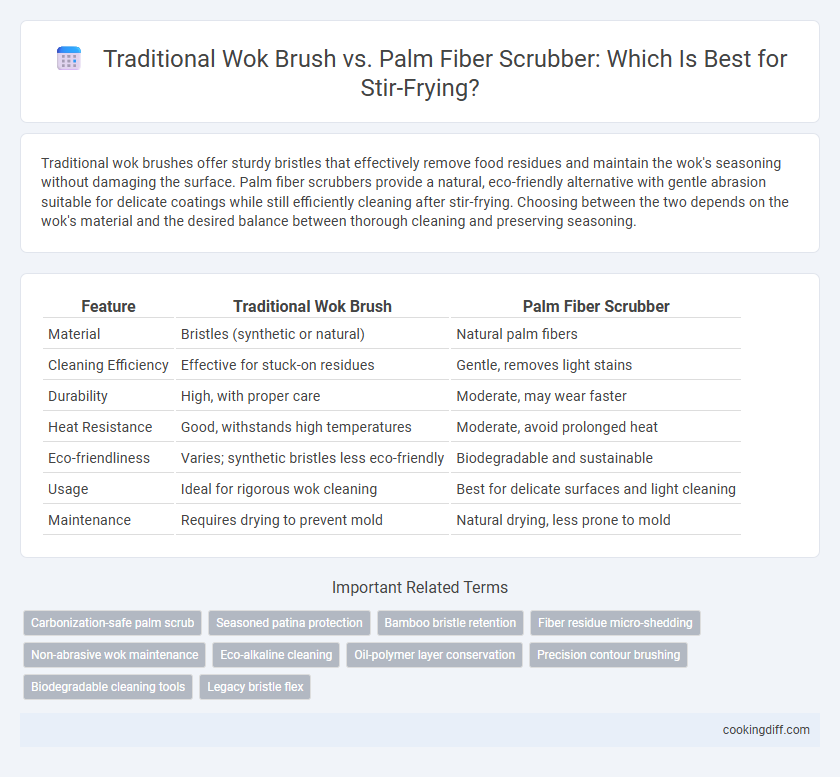 Traditional Wok Brush vs. Palm Fiber Scrubber: Which Is Best for Stir-Frying?

Traditional wok brushes offer sturdy bristles that effectively remove food residues and maintain the wok's seasoning without damaging the surface. Palm fiber scrubbers provide a natural, eco-friendly alternative with gentle abrasion suitable for delicate coatings while still efficiently cleaning after stir-frying. Choosing between the two depends on the wok's material and the desired balance between thorough cleaning and preserving seasoning.

| Feature | Traditional Wok Brush | Palm Fiber Scrubber |
|---|---|---|
| Material | Bristles (synthetic or natural) | Natural palm fibers |
| Cleaning Efficiency | Effective for stuck-on residues | Gentle, removes light stains |
| Durability | High, with proper care | Moderate, may wear faster |
| Heat Resistance | Good, withstands high temperatures | Moderate, avoid prolonged heat |
| Eco-friendliness | Varies; synthetic bristles less eco-friendly | Biodegradable and sustainable |
| Usage | Ideal for rigorous wok cleaning | Best for delicate surfaces and light cleaning |
| Maintenance | Requires drying to prevent mold | Natural drying, less prone to mold |

Important Related Terms

Carbonization-safe palm scrub
Seasoned patina protection
Bamboo bristle retention
Fiber residue micro-shedding
Non-abrasive wok maintenance
Eco-alkaline cleaning
Oil-polymer layer conservation
Precision contour brushing
Biodegradable cleaning tools
Legacy bristle flex

cookingdiff.com