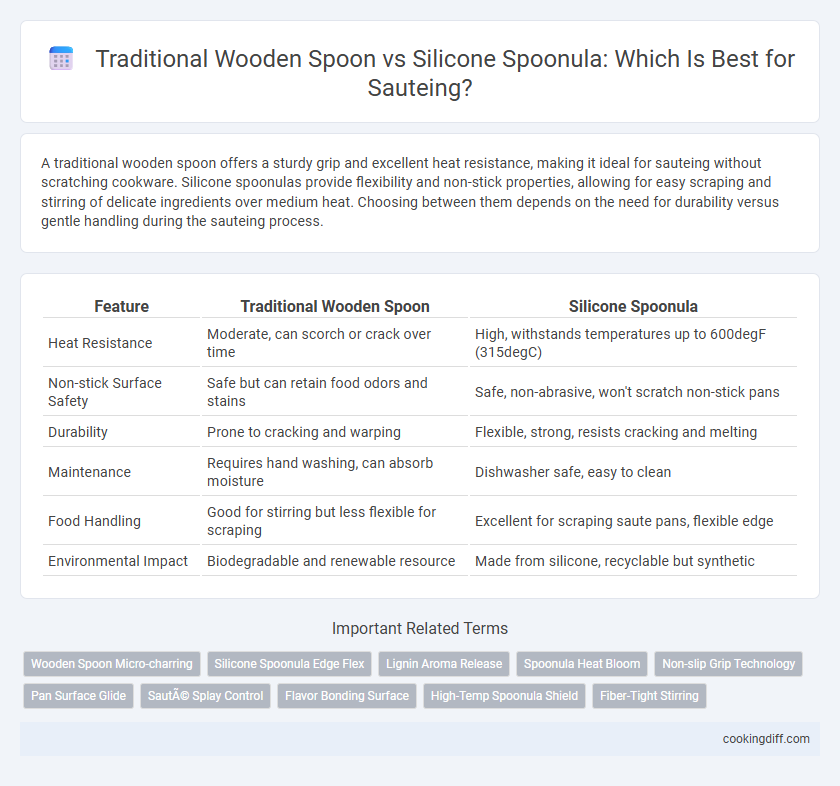 Traditional Wooden Spoon vs Silicone Spoonula: Which Is Best for Sauteing?

A traditional wooden spoon offers a sturdy grip and excellent heat resistance, making it ideal for sauteing without scratching cookware. Silicone spoonulas provide flexibility and non-stick properties, allowing for easy scraping and stirring of delicate ingredients over medium heat. Choosing between them depends on the need for durability versus gentle handling during the sauteing process.

| Feature | Traditional Wooden Spoon | Silicone Spoonula |
|---|---|---|
| Heat Resistance | Moderate, can scorch or crack over time | High, withstands temperatures up to 600degF (315degC) |
| Non-stick Surface Safety | Safe but can retain food odors and stains | Safe, non-abrasive, won't scratch non-stick pans |
| Durability | Prone to cracking and warping | Flexible, strong, resists cracking and melting |
| Maintenance | Requires hand washing, can absorb moisture | Dishwasher safe, easy to clean |
| Food Handling | Good for stirring but less flexible for scraping | Excellent for scraping saute pans, flexible edge |
| Environmental Impact | Biodegradable and renewable resource | Made from silicone, recyclable but synthetic |

Important Related Terms

Wooden Spoon Micro-charring
Silicone Spoonula Edge Flex
Lignin Aroma Release
Spoonula Heat Bloom
Non-slip Grip Technology
Pan Surface Glide
SautÃ© Splay Control
Flavor Bonding Surface
High-Temp Spoonula Shield
Fiber-Tight Stirring

cookingdiff.com