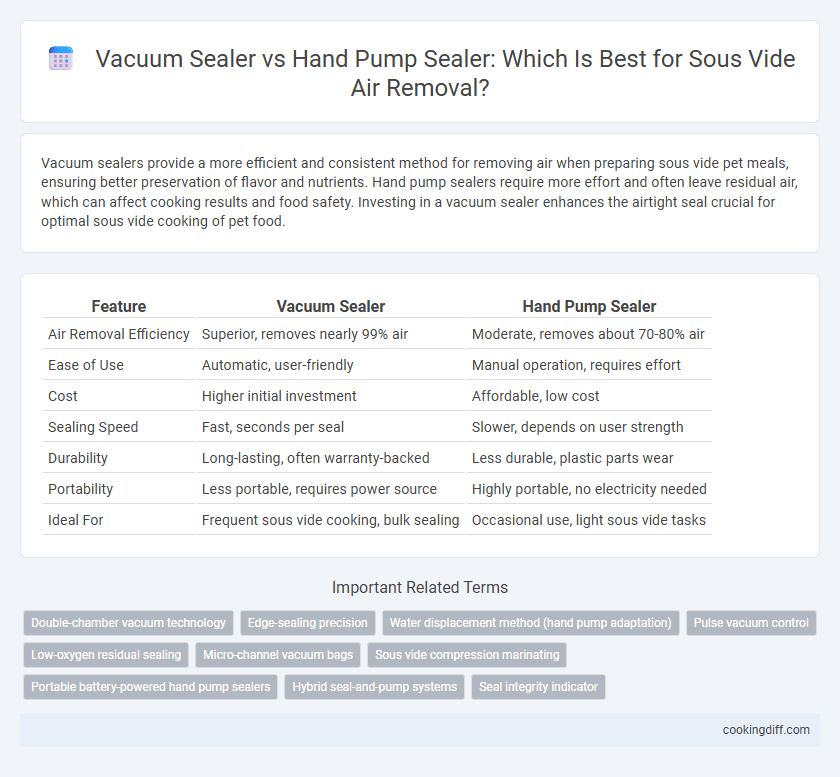 Vacuum Sealer vs Hand Pump Sealer: Which Is Best for Sous Vide Air Removal?

Vacuum sealers provide a more efficient and consistent method for removing air when preparing sous vide pet meals, ensuring better preservation of flavor and nutrients. Hand pump sealers require more effort and often leave residual air, which can affect cooking results and food safety. Investing in a vacuum sealer enhances the airtight seal crucial for optimal sous vide cooking of pet food.

| Feature | Vacuum Sealer | Hand Pump Sealer |
|---|---|---|
| Air Removal Efficiency | Superior, removes nearly 99% air | Moderate, removes about 70-80% air |
| Ease of Use | Automatic, user-friendly | Manual operation, requires effort |
| Cost | Higher initial investment | Affordable, low cost |
| Sealing Speed | Fast, seconds per seal | Slower, depends on user strength |
| Durability | Long-lasting, often warranty-backed | Less durable, plastic parts wear |
| Portability | Less portable, requires power source | Highly portable, no electricity needed |
| Ideal For | Frequent sous vide cooking, bulk sealing | Occasional use, light sous vide tasks |

Important Related Terms

Double-chamber vacuum technology
Edge-sealing precision
Water displacement method (hand pump adaptation)
Pulse vacuum control
Low-oxygen residual sealing
Micro-channel vacuum bags
Sous vide compression marinating
Portable battery-powered hand pump sealers
Hybrid seal-and-pump systems
Seal integrity indicator

cookingdiff.com