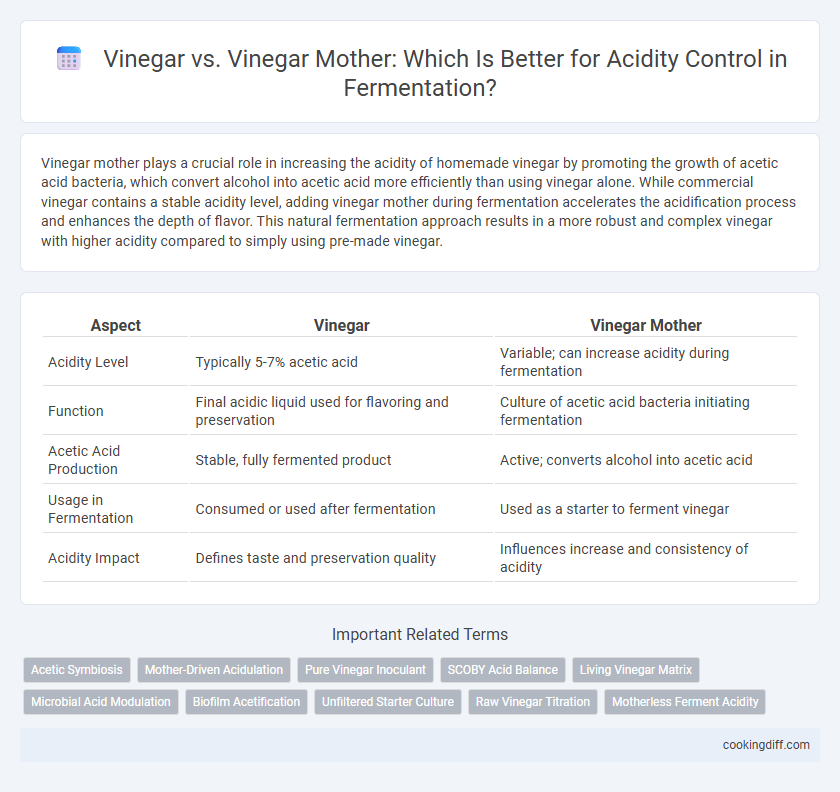 Vinegar vs. Vinegar Mother: Which Is Better for Acidity Control in Fermentation?

Vinegar mother plays a crucial role in increasing the acidity of homemade vinegar by promoting the growth of acetic acid bacteria, which convert alcohol into acetic acid more efficiently than using vinegar alone. While commercial vinegar contains a stable acidity level, adding vinegar mother during fermentation accelerates the acidification process and enhances the depth of flavor. This natural fermentation approach results in a more robust and complex vinegar with higher acidity compared to simply using pre-made vinegar.

| Aspect | Vinegar | Vinegar Mother |
|---|---|---|
| Acidity Level | Typically 5-7% acetic acid | Variable; can increase acidity during fermentation |
| Function | Final acidic liquid used for flavoring and preservation | Culture of acetic acid bacteria initiating fermentation |
| Acetic Acid Production | Stable, fully fermented product | Active; converts alcohol into acetic acid |
| Usage in Fermentation | Consumed or used after fermentation | Used as a starter to ferment vinegar |
| Acidity Impact | Defines taste and preservation quality | Influences increase and consistency of acidity |

Important Related Terms

Acetic Symbiosis
Mother-Driven Acidulation
Pure Vinegar Inoculant
SCOBY Acid Balance
Living Vinegar Matrix
Microbial Acid Modulation
Biofilm Acetification
Unfiltered Starter Culture
Raw Vinegar Titration
Motherless Ferment Acidity

cookingdiff.com