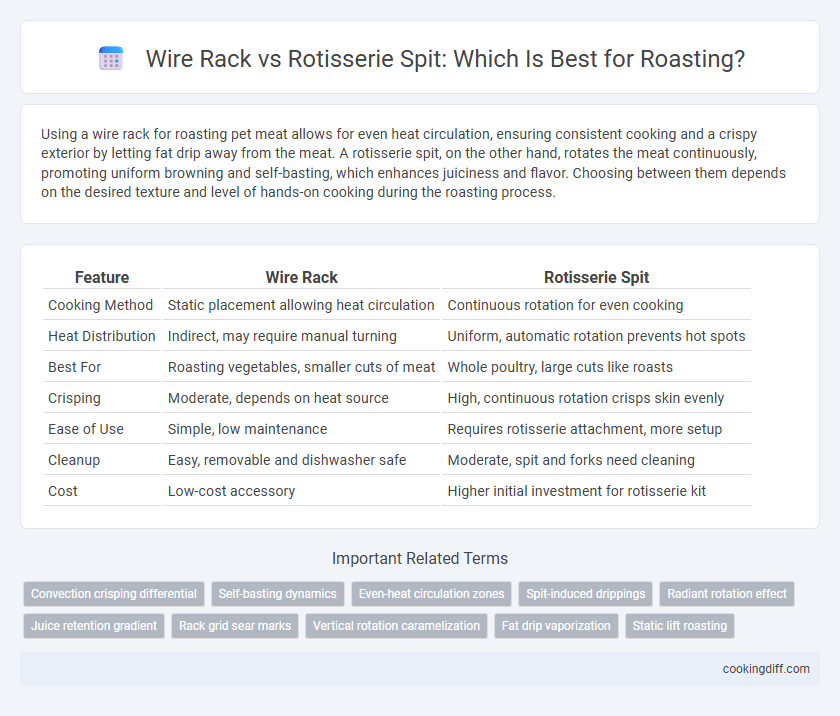 Wire Rack vs Rotisserie Spit: Which Is Best for Roasting?

Using a wire rack for roasting pet meat allows for even heat circulation, ensuring consistent cooking and a crispy exterior by letting fat drip away from the meat. A rotisserie spit, on the other hand, rotates the meat continuously, promoting uniform browning and self-basting, which enhances juiciness and flavor. Choosing between them depends on the desired texture and level of hands-on cooking during the roasting process.

| Feature | Wire Rack | Rotisserie Spit |
|---|---|---|
| Cooking Method | Static placement allowing heat circulation | Continuous rotation for even cooking |
| Heat Distribution | Indirect, may require manual turning | Uniform, automatic rotation prevents hot spots |
| Best For | Roasting vegetables, smaller cuts of meat | Whole poultry, large cuts like roasts |
| Crisping | Moderate, depends on heat source | High, continuous rotation crisps skin evenly |
| Ease of Use | Simple, low maintenance | Requires rotisserie attachment, more setup |
| Cleanup | Easy, removable and dishwasher safe | Moderate, spit and forks need cleaning |
| Cost | Low-cost accessory | Higher initial investment for rotisserie kit |

Important Related Terms

Convection crisping differential
Self-basting dynamics
Even-heat circulation zones
Spit-induced drippings
Radiant rotation effect
Juice retention gradient
Rack grid sear marks
Vertical rotation caramelization
Fat drip vaporization
Static lift roasting

cookingdiff.com