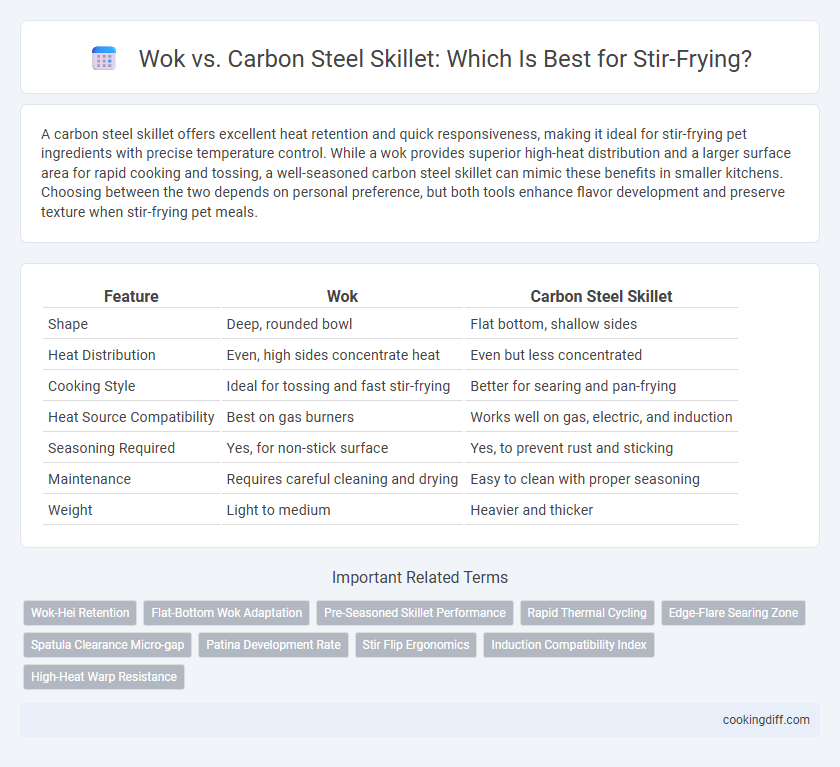 Wok vs. Carbon Steel Skillet: Which Is Best for Stir-Frying?

A carbon steel skillet offers excellent heat retention and quick responsiveness, making it ideal for stir-frying pet ingredients with precise temperature control. While a wok provides superior high-heat distribution and a larger surface area for rapid cooking and tossing, a well-seasoned carbon steel skillet can mimic these benefits in smaller kitchens. Choosing between the two depends on personal preference, but both tools enhance flavor development and preserve texture when stir-frying pet meals.

| Feature | Wok | Carbon Steel Skillet |
|---|---|---|
| Shape | Deep, rounded bowl | Flat bottom, shallow sides |
| Heat Distribution | Even, high sides concentrate heat | Even but less concentrated |
| Cooking Style | Ideal for tossing and fast stir-frying | Better for searing and pan-frying |
| Heat Source Compatibility | Best on gas burners | Works well on gas, electric, and induction |
| Seasoning Required | Yes, for non-stick surface | Yes, to prevent rust and sticking |
| Maintenance | Requires careful cleaning and drying | Easy to clean with proper seasoning |
| Weight | Light to medium | Heavier and thicker |

Important Related Terms

Wok-Hei Retention
Flat-Bottom Wok Adaptation
Pre-Seasoned Skillet Performance
Rapid Thermal Cycling
Edge-Flare Searing Zone
Spatula Clearance Micro-gap
Patina Development Rate
Stir Flip Ergonomics
Induction Compatibility Index
High-Heat Warp Resistance

cookingdiff.com