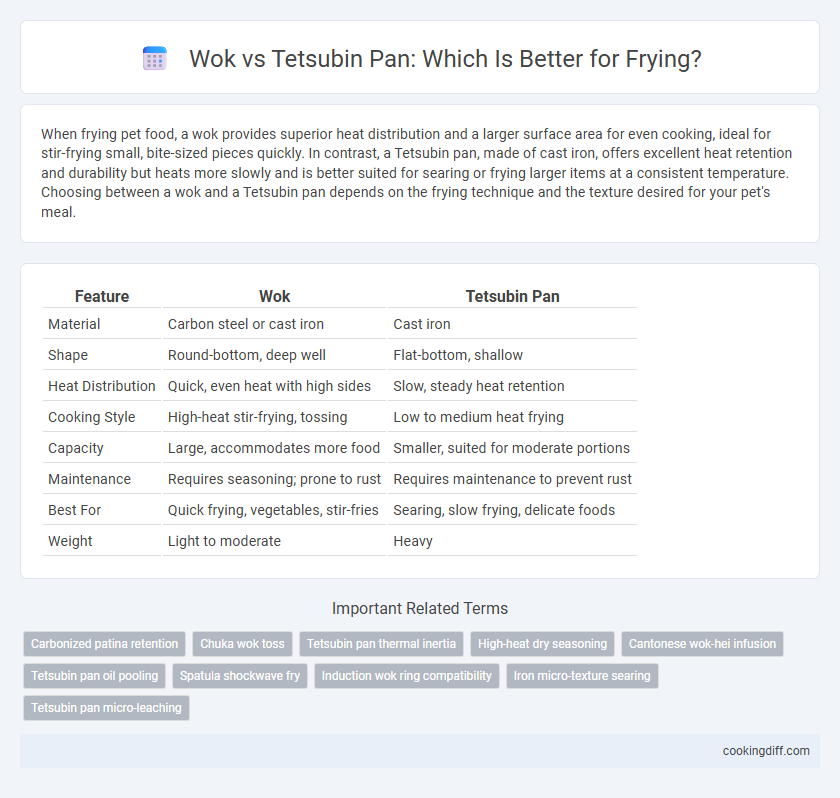 Wok vs Tetsubin Pan: Which Is Better for Frying?

When frying pet food, a wok provides superior heat distribution and a larger surface area for even cooking, ideal for stir-frying small, bite-sized pieces quickly. In contrast, a Tetsubin pan, made of cast iron, offers excellent heat retention and durability but heats more slowly and is better suited for searing or frying larger items at a consistent temperature. Choosing between a wok and a Tetsubin pan depends on the frying technique and the texture desired for your pet's meal.

| Feature | Wok | Tetsubin Pan |
|---|---|---|
| Material | Carbon steel or cast iron | Cast iron |
| Shape | Round-bottom, deep well | Flat-bottom, shallow |
| Heat Distribution | Quick, even heat with high sides | Slow, steady heat retention |
| Cooking Style | High-heat stir-frying, tossing | Low to medium heat frying |
| Capacity | Large, accommodates more food | Smaller, suited for moderate portions |
| Maintenance | Requires seasoning; prone to rust | Requires maintenance to prevent rust |
| Best For | Quick frying, vegetables, stir-fries | Searing, slow frying, delicate foods |
| Weight | Light to moderate | Heavy |

Important Related Terms

Carbonized patina retention
Chuka wok toss
Tetsubin pan thermal inertia
High-heat dry seasoning
Cantonese wok-hei infusion
Tetsubin pan oil pooling
Spatula shockwave fry
Induction wok ring compatibility
Iron micro-texture searing
Tetsubin pan micro-leaching

cookingdiff.com