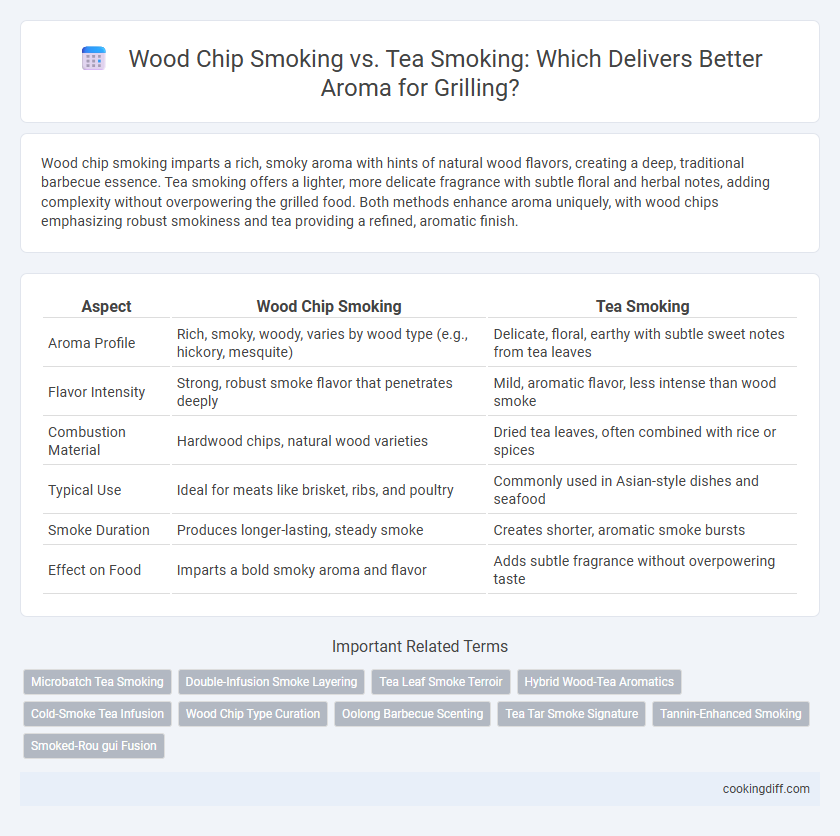 Wood Chip Smoking vs. Tea Smoking: Which Delivers Better Aroma for Grilling?

Wood chip smoking imparts a rich, smoky aroma with hints of natural wood flavors, creating a deep, traditional barbecue essence. Tea smoking offers a lighter, more delicate fragrance with subtle floral and herbal notes, adding complexity without overpowering the grilled food. Both methods enhance aroma uniquely, with wood chips emphasizing robust smokiness and tea providing a refined, aromatic finish.

| Aspect | Wood Chip Smoking | Tea Smoking |
|---|---|---|
| Aroma Profile | Rich, smoky, woody, varies by wood type (e.g., hickory, mesquite) | Delicate, floral, earthy with subtle sweet notes from tea leaves |
| Flavor Intensity | Strong, robust smoke flavor that penetrates deeply | Mild, aromatic flavor, less intense than wood smoke |
| Combustion Material | Hardwood chips, natural wood varieties | Dried tea leaves, often combined with rice or spices |
| Typical Use | Ideal for meats like brisket, ribs, and poultry | Commonly used in Asian-style dishes and seafood |
| Smoke Duration | Produces longer-lasting, steady smoke | Creates shorter, aromatic smoke bursts |
| Effect on Food | Imparts a bold smoky aroma and flavor | Adds subtle fragrance without overpowering taste |

Important Related Terms

Microbatch Tea Smoking
Double-Infusion Smoke Layering
Tea Leaf Smoke Terroir
Hybrid Wood-Tea Aromatics
Cold-Smoke Tea Infusion
Wood Chip Type Curation
Oolong Barbecue Scenting
Tea Tar Smoke Signature
Tannin-Enhanced Smoking
Smoked-Rou gui Fusion

cookingdiff.com