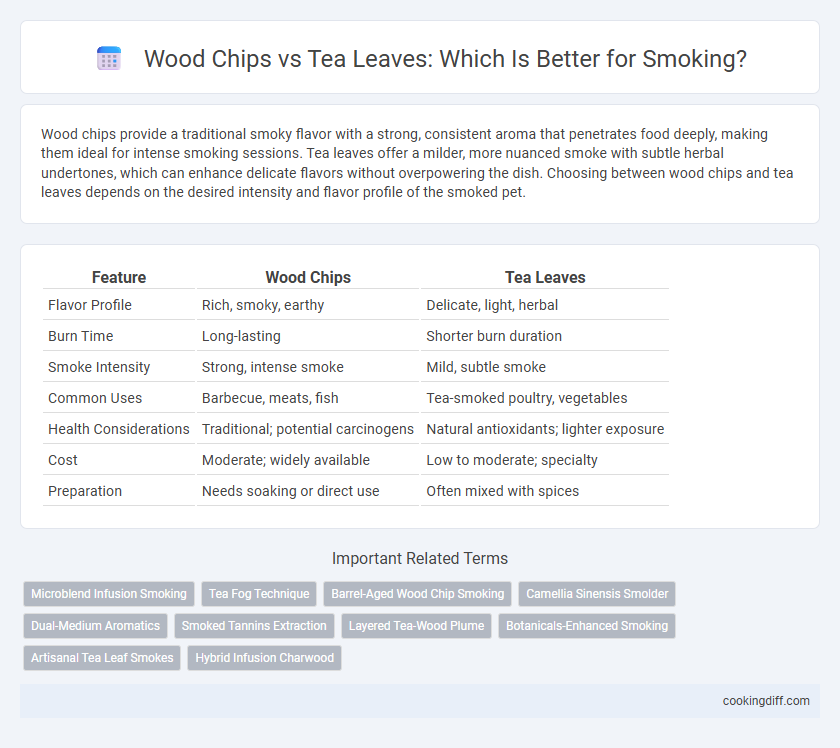 Wood Chips vs Tea Leaves: Which Is Better for Smoking?

Wood chips provide a traditional smoky flavor with a strong, consistent aroma that penetrates food deeply, making them ideal for intense smoking sessions. Tea leaves offer a milder, more nuanced smoke with subtle herbal undertones, which can enhance delicate flavors without overpowering the dish. Choosing between wood chips and tea leaves depends on the desired intensity and flavor profile of the smoked pet.

| Feature | Wood Chips | Tea Leaves |
|---|---|---|
| Flavor Profile | Rich, smoky, earthy | Delicate, light, herbal |
| Burn Time | Long-lasting | Shorter burn duration |
| Smoke Intensity | Strong, intense smoke | Mild, subtle smoke |
| Common Uses | Barbecue, meats, fish | Tea-smoked poultry, vegetables |
| Health Considerations | Traditional; potential carcinogens | Natural antioxidants; lighter exposure |
| Cost | Moderate; widely available | Low to moderate; specialty |
| Preparation | Needs soaking or direct use | Often mixed with spices |

Important Related Terms

Microblend Infusion Smoking
Tea Fog Technique
Barrel-Aged Wood Chip Smoking
Camellia Sinensis Smolder
Dual-Medium Aromatics
Smoked Tannins Extraction
Layered Tea-Wood Plume
Botanicals-Enhanced Smoking
Artisanal Tea Leaf Smokes
Hybrid Infusion Charwood

cookingdiff.com