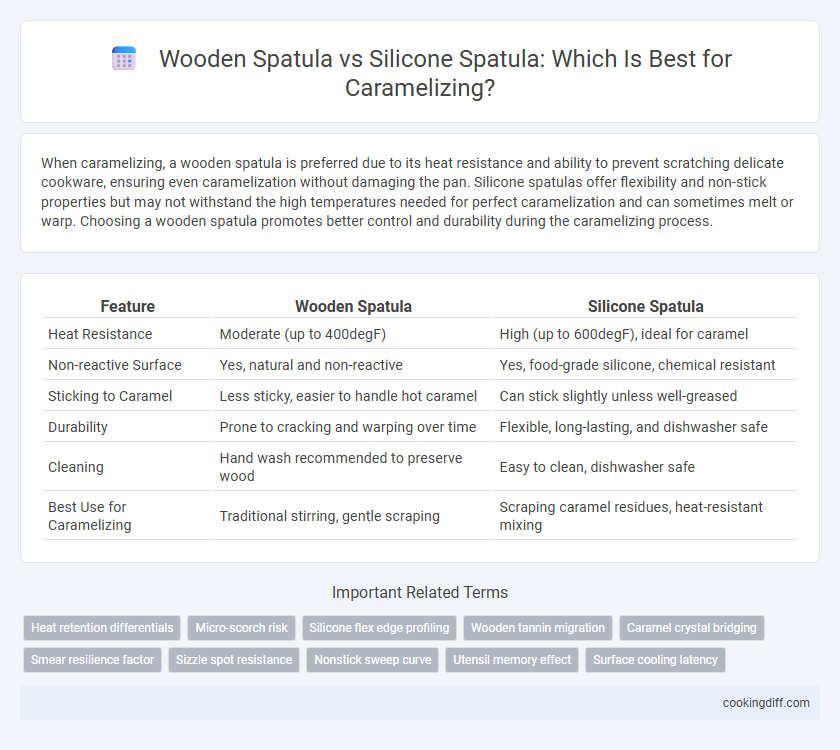 Wooden Spatula vs Silicone Spatula: Which Is Best for Caramelizing?

When caramelizing, a wooden spatula is preferred due to its heat resistance and ability to prevent scratching delicate cookware, ensuring even caramelization without damaging the pan. Silicone spatulas offer flexibility and non-stick properties but may not withstand the high temperatures needed for perfect caramelization and can sometimes melt or warp. Choosing a wooden spatula promotes better control and durability during the caramelizing process.

| Feature | Wooden Spatula | Silicone Spatula |
|---|---|---|
| Heat Resistance | Moderate (up to 400degF) | High (up to 600degF), ideal for caramel |
| Non-reactive Surface | Yes, natural and non-reactive | Yes, food-grade silicone, chemical resistant |
| Sticking to Caramel | Less sticky, easier to handle hot caramel | Can stick slightly unless well-greased |
| Durability | Prone to cracking and warping over time | Flexible, long-lasting, and dishwasher safe |
| Cleaning | Hand wash recommended to preserve wood | Easy to clean, dishwasher safe |
| Best Use for Caramelizing | Traditional stirring, gentle scraping | Scraping caramel residues, heat-resistant mixing |

Important Related Terms

Heat retention differentials
Micro-scorch risk
Silicone flex edge profiling
Wooden tannin migration
Caramel crystal bridging
Smear resilience factor
Sizzle spot resistance
Nonstick sweep curve
Utensil memory effect
Surface cooling latency

cookingdiff.com