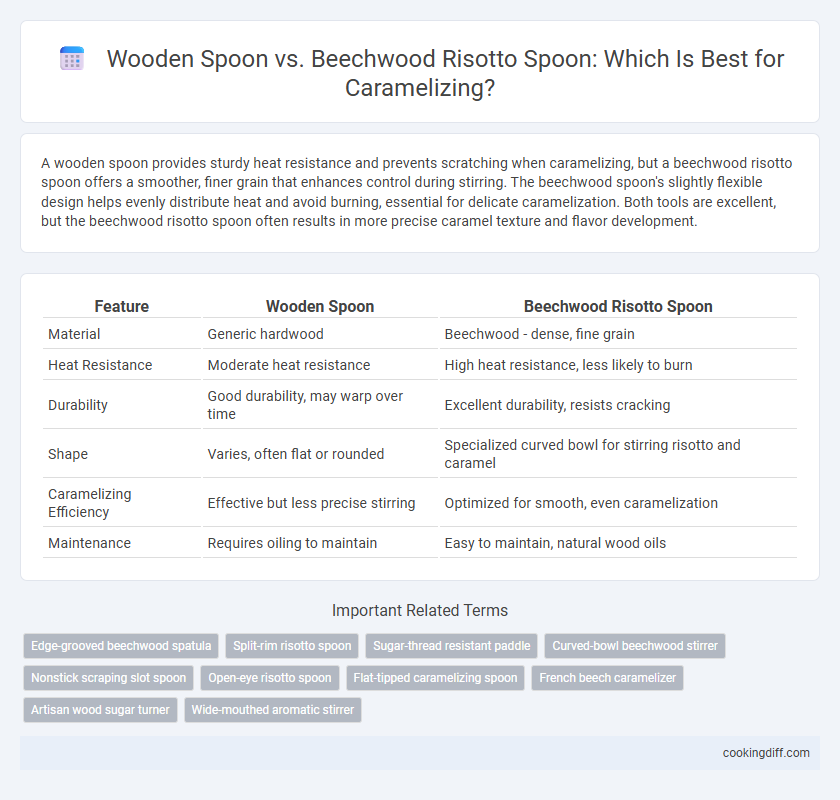 Wooden Spoon vs. Beechwood Risotto Spoon: Which Is Best for Caramelizing?

A wooden spoon provides sturdy heat resistance and prevents scratching when caramelizing, but a beechwood risotto spoon offers a smoother, finer grain that enhances control during stirring. The beechwood spoon's slightly flexible design helps evenly distribute heat and avoid burning, essential for delicate caramelization. Both tools are excellent, but the beechwood risotto spoon often results in more precise caramel texture and flavor development.

| Feature | Wooden Spoon | Beechwood Risotto Spoon |
|---|---|---|
| Material | Generic hardwood | Beechwood - dense, fine grain |
| Heat Resistance | Moderate heat resistance | High heat resistance, less likely to burn |
| Durability | Good durability, may warp over time | Excellent durability, resists cracking |
| Shape | Varies, often flat or rounded | Specialized curved bowl for stirring risotto and caramel |
| Caramelizing Efficiency | Effective but less precise stirring | Optimized for smooth, even caramelization |
| Maintenance | Requires oiling to maintain | Easy to maintain, natural wood oils |

Important Related Terms

Edge-grooved beechwood spatula
Split-rim risotto spoon
Sugar-thread resistant paddle
Curved-bowl beechwood stirrer
Nonstick scraping slot spoon
Open-eye risotto spoon
Flat-tipped caramelizing spoon
French beech caramelizer
Artisan wood sugar turner
Wide-mouthed aromatic stirrer

cookingdiff.com