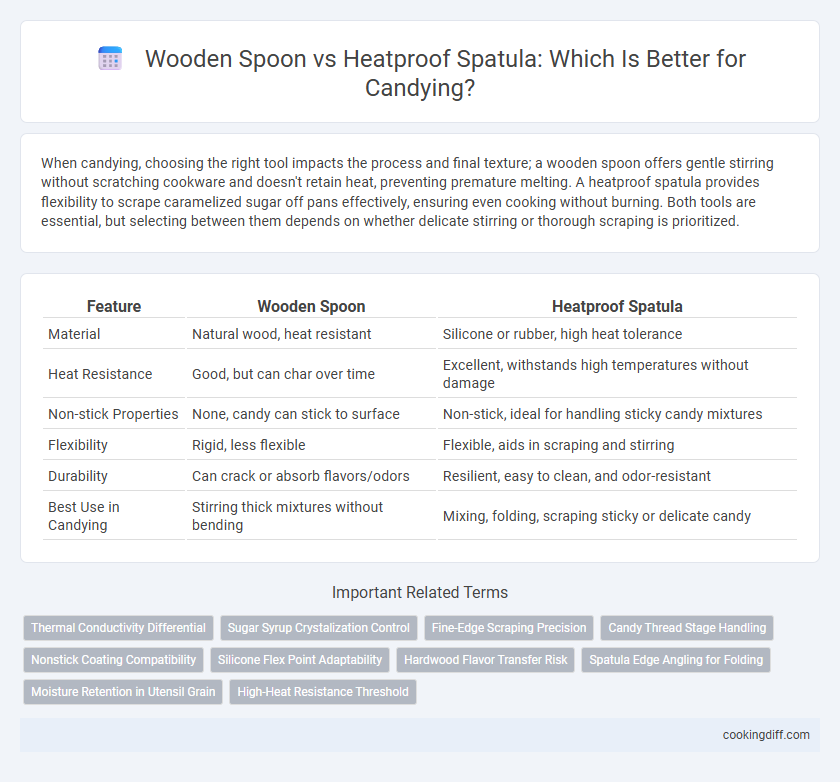 Wooden Spoon vs Heatproof Spatula: Which Is Better for Candying?

When candying, choosing the right tool impacts the process and final texture; a wooden spoon offers gentle stirring without scratching cookware and doesn't retain heat, preventing premature melting. A heatproof spatula provides flexibility to scrape caramelized sugar off pans effectively, ensuring even cooking without burning. Both tools are essential, but selecting between them depends on whether delicate stirring or thorough scraping is prioritized.

| Feature | Wooden Spoon | Heatproof Spatula |
|---|---|---|
| Material | Natural wood, heat resistant | Silicone or rubber, high heat tolerance |
| Heat Resistance | Good, but can char over time | Excellent, withstands high temperatures without damage |
| Non-stick Properties | None, candy can stick to surface | Non-stick, ideal for handling sticky candy mixtures |
| Flexibility | Rigid, less flexible | Flexible, aids in scraping and stirring |
| Durability | Can crack or absorb flavors/odors | Resilient, easy to clean, and odor-resistant |
| Best Use in Candying | Stirring thick mixtures without bending | Mixing, folding, scraping sticky or delicate candy |

Important Related Terms

Thermal Conductivity Differential
Sugar Syrup Crystalization Control
Fine-Edge Scraping Precision
Candy Thread Stage Handling
Nonstick Coating Compatibility
Silicone Flex Point Adaptability
Hardwood Flavor Transfer Risk
Spatula Edge Angling for Folding
Moisture Retention in Utensil Grain
High-Heat Resistance Threshold

cookingdiff.com