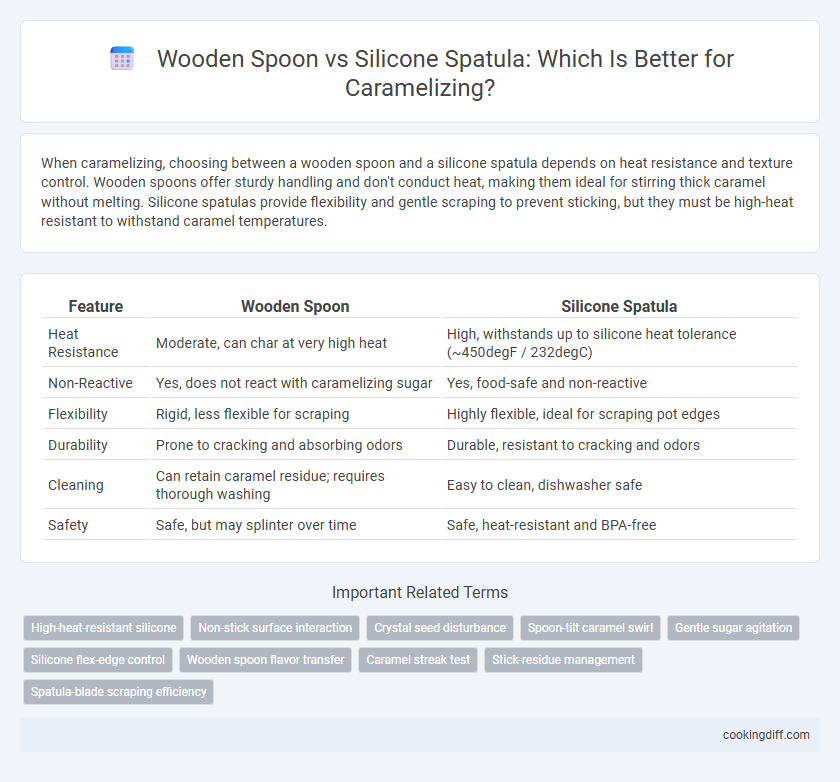 Wooden Spoon vs Silicone Spatula: Which Is Better for Caramelizing?

When caramelizing, choosing between a wooden spoon and a silicone spatula depends on heat resistance and texture control. Wooden spoons offer sturdy handling and don't conduct heat, making them ideal for stirring thick caramel without melting. Silicone spatulas provide flexibility and gentle scraping to prevent sticking, but they must be high-heat resistant to withstand caramel temperatures.

| Feature | Wooden Spoon | Silicone Spatula |
|---|---|---|
| Heat Resistance | Moderate, can char at very high heat | High, withstands up to silicone heat tolerance (~450degF / 232degC) |
| Non-Reactive | Yes, does not react with caramelizing sugar | Yes, food-safe and non-reactive |
| Flexibility | Rigid, less flexible for scraping | Highly flexible, ideal for scraping pot edges |
| Durability | Prone to cracking and absorbing odors | Durable, resistant to cracking and odors |
| Cleaning | Can retain caramel residue; requires thorough washing | Easy to clean, dishwasher safe |
| Safety | Safe, but may splinter over time | Safe, heat-resistant and BPA-free |

Important Related Terms

High-heat-resistant silicone
Non-stick surface interaction
Crystal seed disturbance
Spoon-tilt caramel swirl
Gentle sugar agitation
Silicone flex-edge control
Wooden spoon flavor transfer
Caramel streak test
Stick-residue management
Spatula-blade scraping efficiency

cookingdiff.com