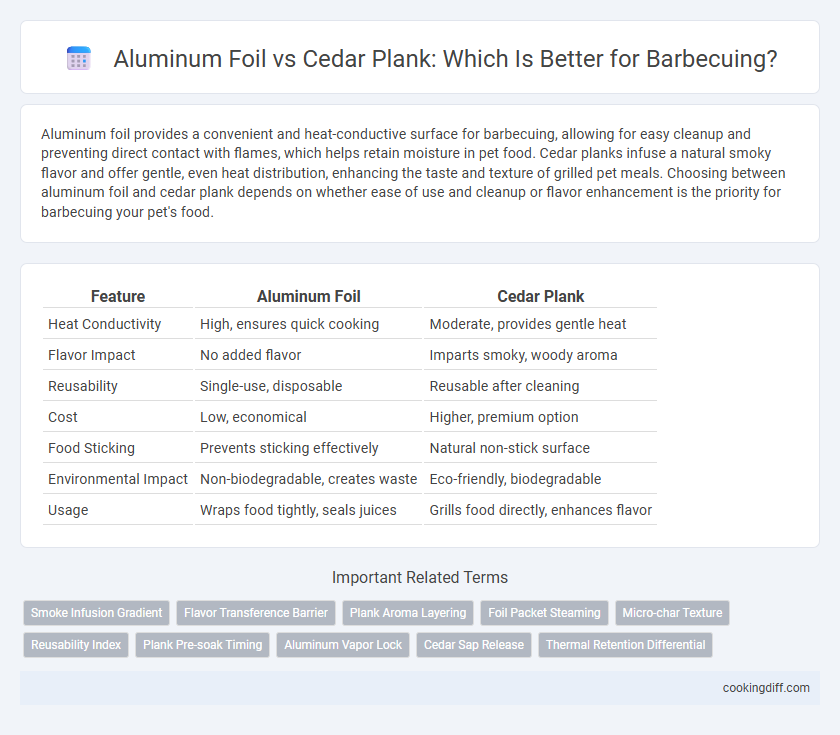 Aluminum Foil vs Cedar Plank: Which Is Better for Barbecuing?

Aluminum foil provides a convenient and heat-conductive surface for barbecuing, allowing for easy cleanup and preventing direct contact with flames, which helps retain moisture in pet food. Cedar planks infuse a natural smoky flavor and offer gentle, even heat distribution, enhancing the taste and texture of grilled pet meals. Choosing between aluminum foil and cedar plank depends on whether ease of use and cleanup or flavor enhancement is the priority for barbecuing your pet's food.

| Feature | Aluminum Foil | Cedar Plank |
|---|---|---|
| Heat Conductivity | High, ensures quick cooking | Moderate, provides gentle heat |
| Flavor Impact | No added flavor | Imparts smoky, woody aroma |
| Reusability | Single-use, disposable | Reusable after cleaning |
| Cost | Low, economical | Higher, premium option |
| Food Sticking | Prevents sticking effectively | Natural non-stick surface |
| Environmental Impact | Non-biodegradable, creates waste | Eco-friendly, biodegradable |
| Usage | Wraps food tightly, seals juices | Grills food directly, enhances flavor |

Important Related Terms

Smoke Infusion Gradient
Flavor Transference Barrier
Plank Aroma Layering
Foil Packet Steaming
Micro-char Texture
Reusability Index
Plank Pre-soak Timing
Aluminum Vapor Lock
Cedar Sap Release
Thermal Retention Differential

cookingdiff.com