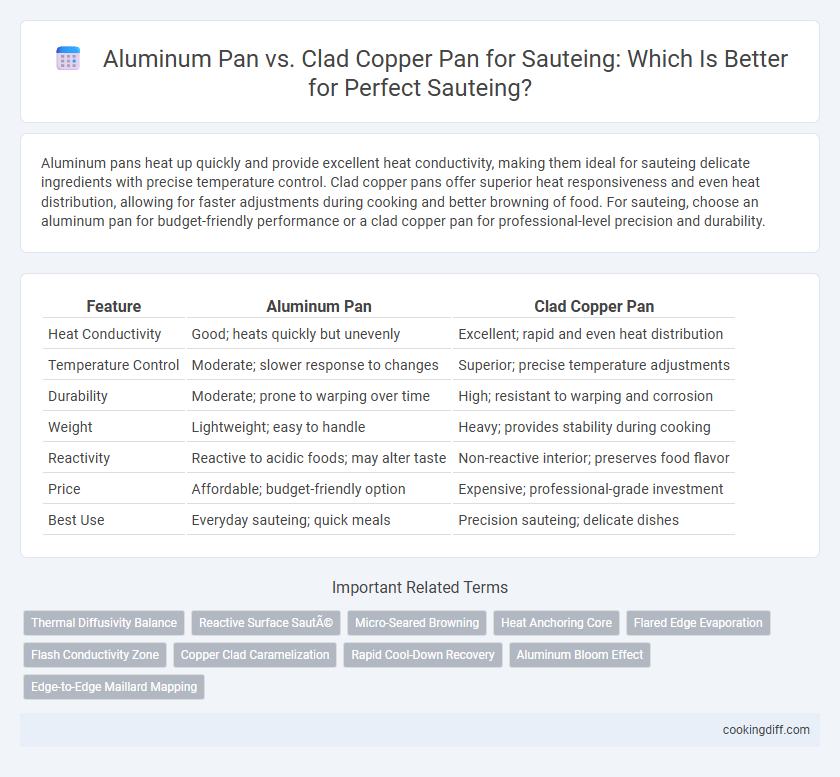 Aluminum Pan vs. Clad Copper Pan for Sauteing: Which Is Better for Perfect Sauteing?

Aluminum pans heat up quickly and provide excellent heat conductivity, making them ideal for sauteing delicate ingredients with precise temperature control. Clad copper pans offer superior heat responsiveness and even heat distribution, allowing for faster adjustments during cooking and better browning of food. For sauteing, choose an aluminum pan for budget-friendly performance or a clad copper pan for professional-level precision and durability.

| Feature | Aluminum Pan | Clad Copper Pan |
|---|---|---|
| Heat Conductivity | Good; heats quickly but unevenly | Excellent; rapid and even heat distribution |
| Temperature Control | Moderate; slower response to changes | Superior; precise temperature adjustments |
| Durability | Moderate; prone to warping over time | High; resistant to warping and corrosion |
| Weight | Lightweight; easy to handle | Heavy; provides stability during cooking |
| Reactivity | Reactive to acidic foods; may alter taste | Non-reactive interior; preserves food flavor |
| Price | Affordable; budget-friendly option | Expensive; professional-grade investment |
| Best Use | Everyday sauteing; quick meals | Precision sauteing; delicate dishes |

Important Related Terms

Thermal Diffusivity Balance
Reactive Surface SautÃ©
Micro-Seared Browning
Heat Anchoring Core
Flared Edge Evaporation
Flash Conductivity Zone
Copper Clad Caramelization
Rapid Cool-Down Recovery
Aluminum Bloom Effect
Edge-to-Edge Maillard Mapping

cookingdiff.com