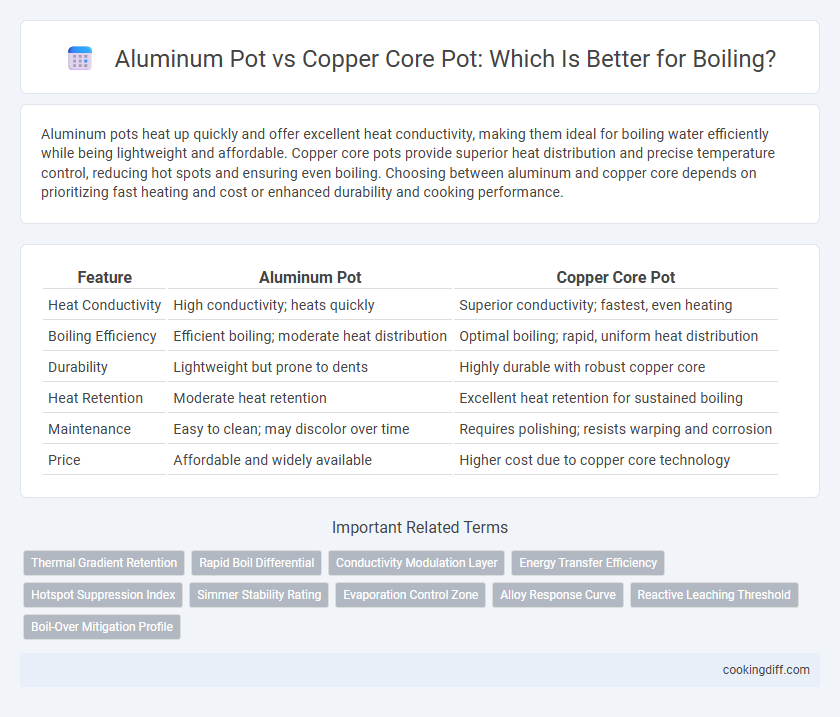 Aluminum Pot vs Copper Core Pot: Which Is Better for Boiling?

Aluminum pots heat up quickly and offer excellent heat conductivity, making them ideal for boiling water efficiently while being lightweight and affordable. Copper core pots provide superior heat distribution and precise temperature control, reducing hot spots and ensuring even boiling. Choosing between aluminum and copper core depends on prioritizing fast heating and cost or enhanced durability and cooking performance.

| Feature | Aluminum Pot | Copper Core Pot |
|---|---|---|
| Heat Conductivity | High conductivity; heats quickly | Superior conductivity; fastest, even heating |
| Boiling Efficiency | Efficient boiling; moderate heat distribution | Optimal boiling; rapid, uniform heat distribution |
| Durability | Lightweight but prone to dents | Highly durable with robust copper core |
| Heat Retention | Moderate heat retention | Excellent heat retention for sustained boiling |
| Maintenance | Easy to clean; may discolor over time | Requires polishing; resists warping and corrosion |
| Price | Affordable and widely available | Higher cost due to copper core technology |

Important Related Terms

Thermal Gradient Retention
Rapid Boil Differential
Conductivity Modulation Layer
Energy Transfer Efficiency
Hotspot Suppression Index
Simmer Stability Rating
Evaporation Control Zone
Alloy Response Curve
Reactive Leaching Threshold
Boil-Over Mitigation Profile

cookingdiff.com