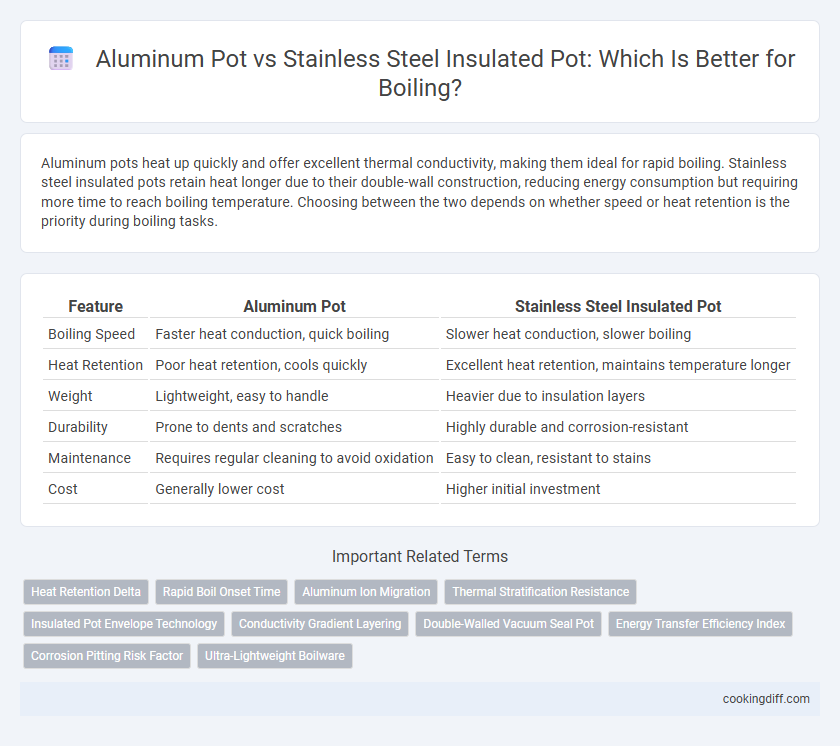 Aluminum Pot vs Stainless Steel Insulated Pot: Which Is Better for Boiling?

Aluminum pots heat up quickly and offer excellent thermal conductivity, making them ideal for rapid boiling. Stainless steel insulated pots retain heat longer due to their double-wall construction, reducing energy consumption but requiring more time to reach boiling temperature. Choosing between the two depends on whether speed or heat retention is the priority during boiling tasks.

| Feature | Aluminum Pot | Stainless Steel Insulated Pot |
|---|---|---|
| Boiling Speed | Faster heat conduction, quick boiling | Slower heat conduction, slower boiling |
| Heat Retention | Poor heat retention, cools quickly | Excellent heat retention, maintains temperature longer |
| Weight | Lightweight, easy to handle | Heavier due to insulation layers |
| Durability | Prone to dents and scratches | Highly durable and corrosion-resistant |
| Maintenance | Requires regular cleaning to avoid oxidation | Easy to clean, resistant to stains |
| Cost | Generally lower cost | Higher initial investment |

Important Related Terms

Heat Retention Delta
Rapid Boil Onset Time
Aluminum Ion Migration
Thermal Stratification Resistance
Insulated Pot Envelope Technology
Conductivity Gradient Layering
Double-Walled Vacuum Seal Pot
Energy Transfer Efficiency Index
Corrosion Pitting Risk Factor
Ultra-Lightweight Boilware

cookingdiff.com