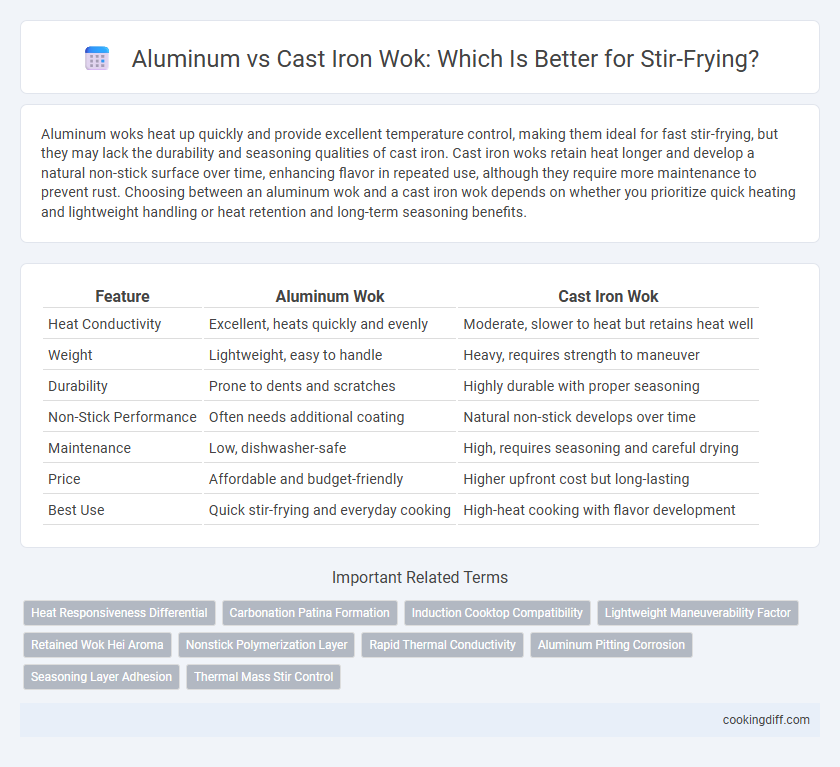 Aluminum vs Cast Iron Wok: Which Is Better for Stir-Frying?

Aluminum woks heat up quickly and provide excellent temperature control, making them ideal for fast stir-frying, but they may lack the durability and seasoning qualities of cast iron. Cast iron woks retain heat longer and develop a natural non-stick surface over time, enhancing flavor in repeated use, although they require more maintenance to prevent rust. Choosing between an aluminum wok and a cast iron wok depends on whether you prioritize quick heating and lightweight handling or heat retention and long-term seasoning benefits.

| Feature | Aluminum Wok | Cast Iron Wok |
|---|---|---|
| Heat Conductivity | Excellent, heats quickly and evenly | Moderate, slower to heat but retains heat well |
| Weight | Lightweight, easy to handle | Heavy, requires strength to maneuver |
| Durability | Prone to dents and scratches | Highly durable with proper seasoning |
| Non-Stick Performance | Often needs additional coating | Natural non-stick develops over time |
| Maintenance | Low, dishwasher-safe | High, requires seasoning and careful drying |
| Price | Affordable and budget-friendly | Higher upfront cost but long-lasting |
| Best Use | Quick stir-frying and everyday cooking | High-heat cooking with flavor development |

Important Related Terms

Heat Responsiveness Differential
Carbonation Patina Formation
Induction Cooktop Compatibility
Lightweight Maneuverability Factor
Retained Wok Hei Aroma
Nonstick Polymerization Layer
Rapid Thermal Conductivity
Aluminum Pitting Corrosion
Seasoning Layer Adhesion
Thermal Mass Stir Control

cookingdiff.com