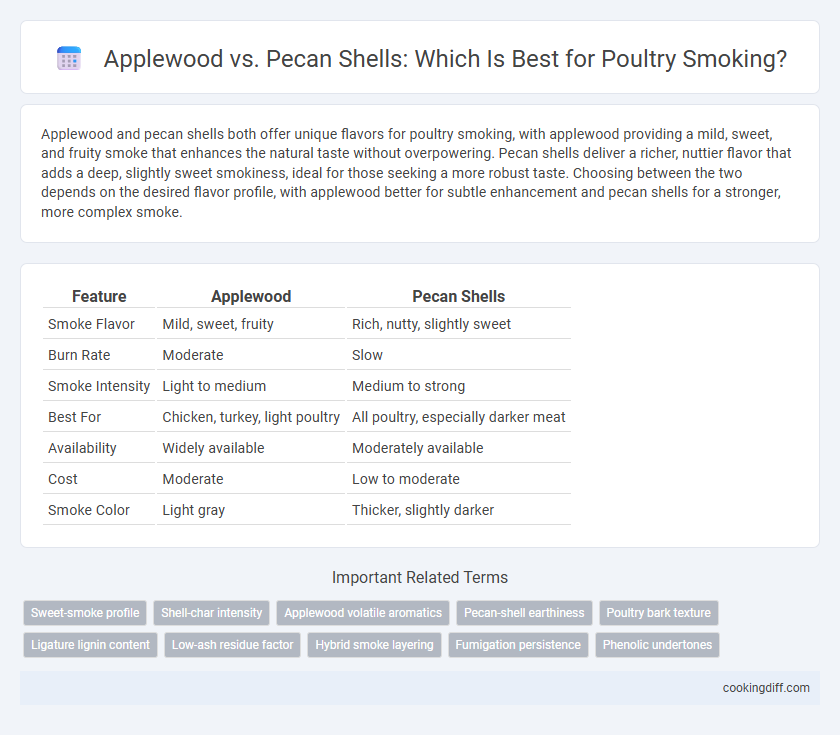 Applewood vs. Pecan Shells: Which Is Best for Poultry Smoking?

Applewood and pecan shells both offer unique flavors for poultry smoking, with applewood providing a mild, sweet, and fruity smoke that enhances the natural taste without overpowering. Pecan shells deliver a richer, nuttier flavor that adds a deep, slightly sweet smokiness, ideal for those seeking a more robust taste. Choosing between the two depends on the desired flavor profile, with applewood better for subtle enhancement and pecan shells for a stronger, more complex smoke.

| Feature | Applewood | Pecan Shells |
|---|---|---|
| Smoke Flavor | Mild, sweet, fruity | Rich, nutty, slightly sweet |
| Burn Rate | Moderate | Slow |
| Smoke Intensity | Light to medium | Medium to strong |
| Best For | Chicken, turkey, light poultry | All poultry, especially darker meat |
| Availability | Widely available | Moderately available |
| Cost | Moderate | Low to moderate |
| Smoke Color | Light gray | Thicker, slightly darker |

Important Related Terms

Sweet-smoke profile
Shell-char intensity
Applewood volatile aromatics
Pecan-shell earthiness
Poultry bark texture
Ligature lignin content
Low-ash residue factor
Hybrid smoke layering
Fumigation persistence
Phenolic undertones

cookingdiff.com