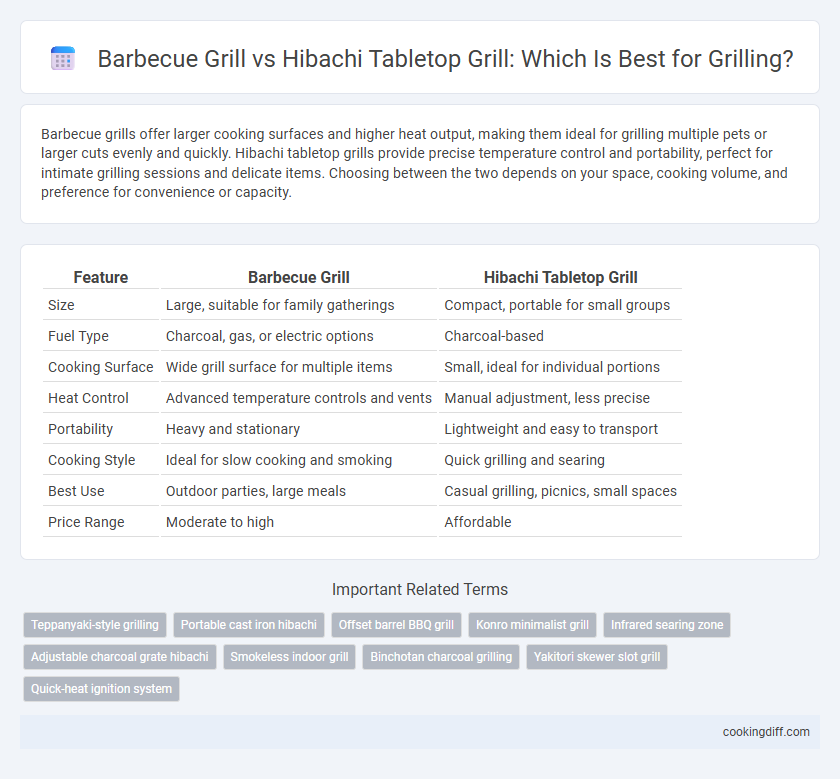 Barbecue Grill vs Hibachi Tabletop Grill: Which Is Best for Grilling?

Barbecue grills offer larger cooking surfaces and higher heat output, making them ideal for grilling multiple pets or larger cuts evenly and quickly. Hibachi tabletop grills provide precise temperature control and portability, perfect for intimate grilling sessions and delicate items. Choosing between the two depends on your space, cooking volume, and preference for convenience or capacity.

| Feature | Barbecue Grill | Hibachi Tabletop Grill |
|---|---|---|
| Size | Large, suitable for family gatherings | Compact, portable for small groups |
| Fuel Type | Charcoal, gas, or electric options | Charcoal-based |
| Cooking Surface | Wide grill surface for multiple items | Small, ideal for individual portions |
| Heat Control | Advanced temperature controls and vents | Manual adjustment, less precise |
| Portability | Heavy and stationary | Lightweight and easy to transport |
| Cooking Style | Ideal for slow cooking and smoking | Quick grilling and searing |
| Best Use | Outdoor parties, large meals | Casual grilling, picnics, small spaces |
| Price Range | Moderate to high | Affordable |

Important Related Terms

Teppanyaki-style grilling
Portable cast iron hibachi
Offset barrel BBQ grill
Konro minimalist grill
Infrared searing zone
Adjustable charcoal grate hibachi
Smokeless indoor grill
Binchotan charcoal grilling
Yakitori skewer slot grill
Quick-heat ignition system

cookingdiff.com