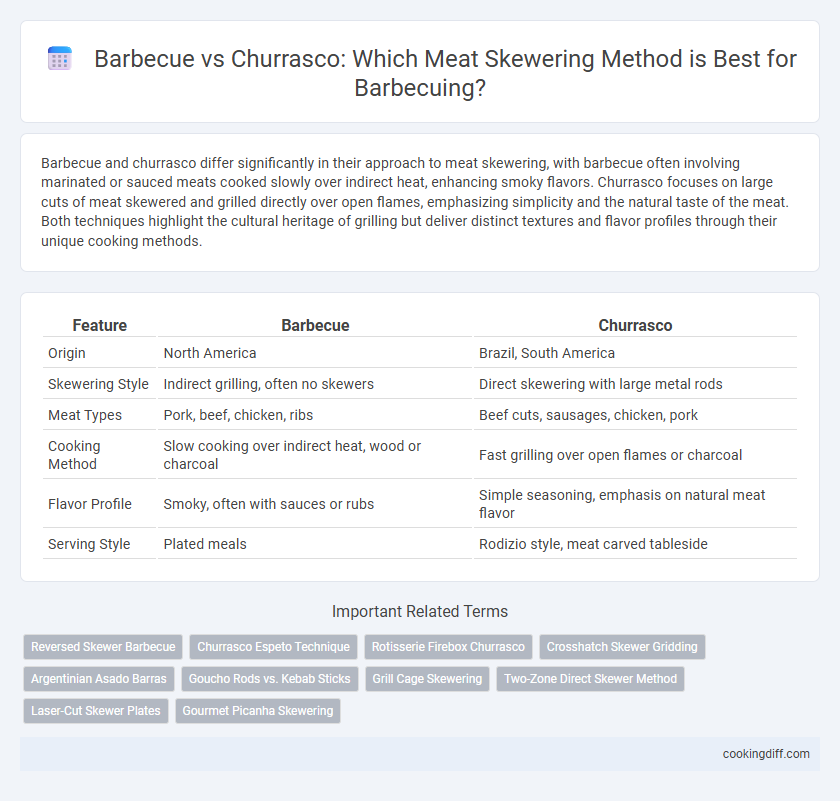 Barbecue vs Churrasco: Which Meat Skewering Method is Best for Barbecuing?

Barbecue and churrasco differ significantly in their approach to meat skewering, with barbecue often involving marinated or sauced meats cooked slowly over indirect heat, enhancing smoky flavors. Churrasco focuses on large cuts of meat skewered and grilled directly over open flames, emphasizing simplicity and the natural taste of the meat. Both techniques highlight the cultural heritage of grilling but deliver distinct textures and flavor profiles through their unique cooking methods.

| Feature | Barbecue | Churrasco |
|---|---|---|
| Origin | North America | Brazil, South America |
| Skewering Style | Indirect grilling, often no skewers | Direct skewering with large metal rods |
| Meat Types | Pork, beef, chicken, ribs | Beef cuts, sausages, chicken, pork |
| Cooking Method | Slow cooking over indirect heat, wood or charcoal | Fast grilling over open flames or charcoal |
| Flavor Profile | Smoky, often with sauces or rubs | Simple seasoning, emphasis on natural meat flavor |
| Serving Style | Plated meals | Rodizio style, meat carved tableside |

Important Related Terms

Reversed Skewer Barbecue
Churrasco Espeto Technique
Rotisserie Firebox Churrasco
Crosshatch Skewer Gridding
Argentinian Asado Barras
Goucho Rods vs. Kebab Sticks
Grill Cage Skewering
Two-Zone Direct Skewer Method
Laser-Cut Skewer Plates
Gourmet Picanha Skewering

cookingdiff.com