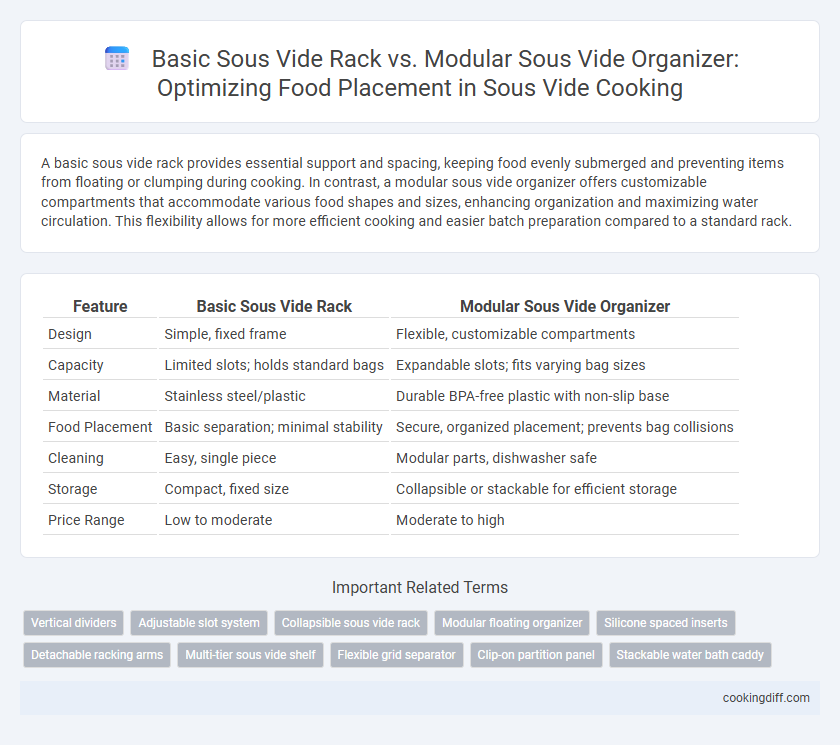 Basic Sous Vide Rack vs. Modular Sous Vide Organizer: Optimizing Food Placement in Sous Vide Cooking

A basic sous vide rack provides essential support and spacing, keeping food evenly submerged and preventing items from floating or clumping during cooking. In contrast, a modular sous vide organizer offers customizable compartments that accommodate various food shapes and sizes, enhancing organization and maximizing water circulation. This flexibility allows for more efficient cooking and easier batch preparation compared to a standard rack.

| Feature | Basic Sous Vide Rack | Modular Sous Vide Organizer |
|---|---|---|
| Design | Simple, fixed frame | Flexible, customizable compartments |
| Capacity | Limited slots; holds standard bags | Expandable slots; fits varying bag sizes |
| Material | Stainless steel/plastic | Durable BPA-free plastic with non-slip base |
| Food Placement | Basic separation; minimal stability | Secure, organized placement; prevents bag collisions |
| Cleaning | Easy, single piece | Modular parts, dishwasher safe |
| Storage | Compact, fixed size | Collapsible or stackable for efficient storage |
| Price Range | Low to moderate | Moderate to high |

Important Related Terms

Vertical dividers
Adjustable slot system
Collapsible sous vide rack
Modular floating organizer
Silicone spaced inserts
Detachable racking arms
Multi-tier sous vide shelf
Flexible grid separator
Clip-on partition panel
Stackable water bath caddy

cookingdiff.com