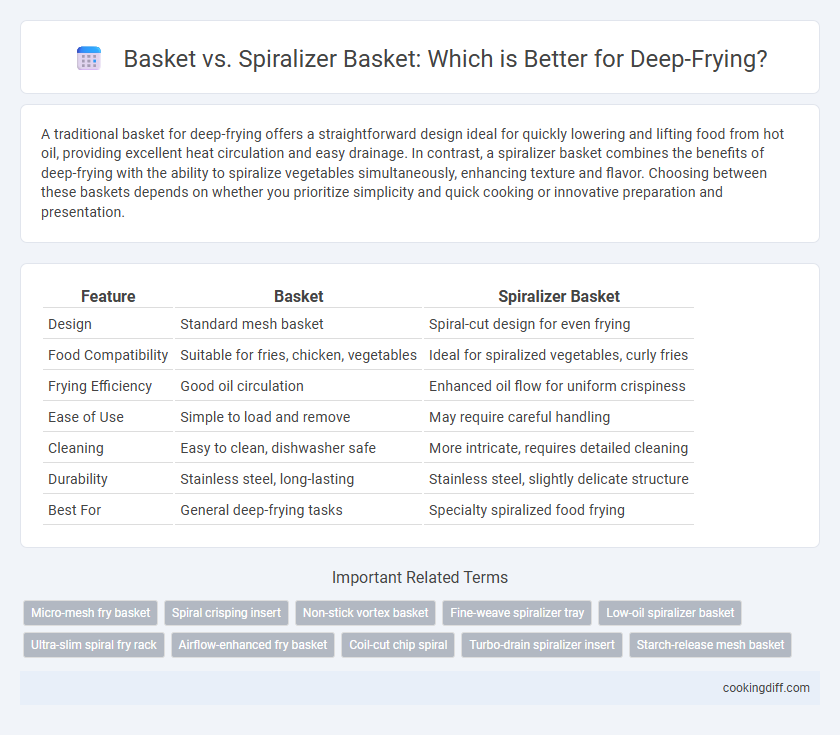 Basket vs. Spiralizer Basket: Which is Better for Deep-Frying?

A traditional basket for deep-frying offers a straightforward design ideal for quickly lowering and lifting food from hot oil, providing excellent heat circulation and easy drainage. In contrast, a spiralizer basket combines the benefits of deep-frying with the ability to spiralize vegetables simultaneously, enhancing texture and flavor. Choosing between these baskets depends on whether you prioritize simplicity and quick cooking or innovative preparation and presentation.

| Feature | Basket | Spiralizer Basket |
|---|---|---|
| Design | Standard mesh basket | Spiral-cut design for even frying |
| Food Compatibility | Suitable for fries, chicken, vegetables | Ideal for spiralized vegetables, curly fries |
| Frying Efficiency | Good oil circulation | Enhanced oil flow for uniform crispiness |
| Ease of Use | Simple to load and remove | May require careful handling |
| Cleaning | Easy to clean, dishwasher safe | More intricate, requires detailed cleaning |
| Durability | Stainless steel, long-lasting | Stainless steel, slightly delicate structure |
| Best For | General deep-frying tasks | Specialty spiralized food frying |

Important Related Terms

Micro-mesh fry basket
Spiral crisping insert
Non-stick vortex basket
Fine-weave spiralizer tray
Low-oil spiralizer basket
Ultra-slim spiral fry rack
Airflow-enhanced fry basket
Coil-cut chip spiral
Turbo-drain spiralizer insert
Starch-release mesh basket

cookingdiff.com