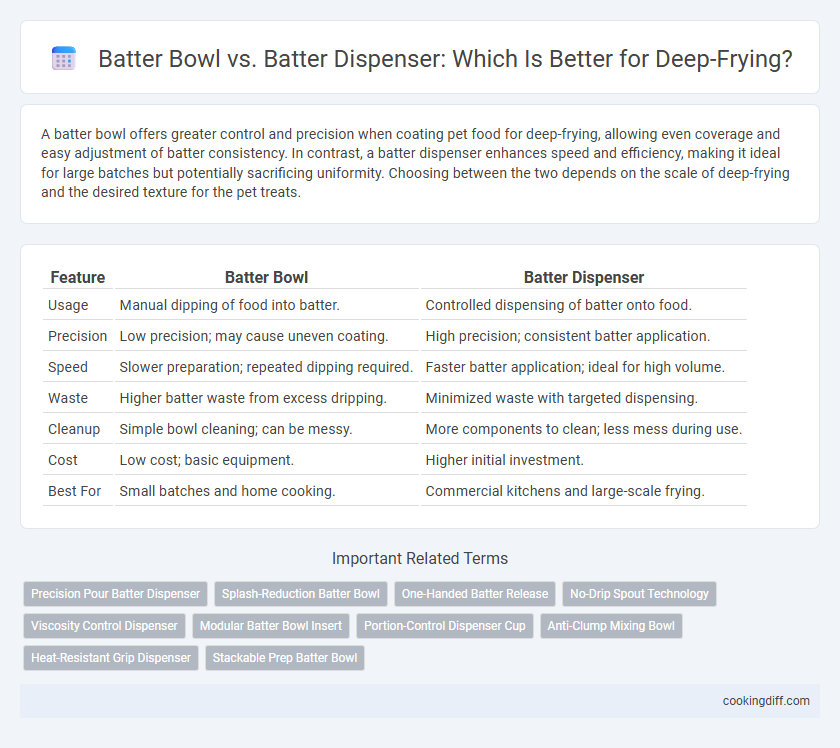 Batter Bowl vs. Batter Dispenser: Which Is Better for Deep-Frying?

A batter bowl offers greater control and precision when coating pet food for deep-frying, allowing even coverage and easy adjustment of batter consistency. In contrast, a batter dispenser enhances speed and efficiency, making it ideal for large batches but potentially sacrificing uniformity. Choosing between the two depends on the scale of deep-frying and the desired texture for the pet treats.

| Feature | Batter Bowl | Batter Dispenser |
|---|---|---|
| Usage | Manual dipping of food into batter. | Controlled dispensing of batter onto food. |
| Precision | Low precision; may cause uneven coating. | High precision; consistent batter application. |
| Speed | Slower preparation; repeated dipping required. | Faster batter application; ideal for high volume. |
| Waste | Higher batter waste from excess dripping. | Minimized waste with targeted dispensing. |
| Cleanup | Simple bowl cleaning; can be messy. | More components to clean; less mess during use. |
| Cost | Low cost; basic equipment. | Higher initial investment. |
| Best For | Small batches and home cooking. | Commercial kitchens and large-scale frying. |

Important Related Terms

Precision Pour Batter Dispenser
Splash-Reduction Batter Bowl
One-Handed Batter Release
No-Drip Spout Technology
Viscosity Control Dispenser
Modular Batter Bowl Insert
Portion-Control Dispenser Cup
Anti-Clump Mixing Bowl
Heat-Resistant Grip Dispenser
Stackable Prep Batter Bowl

cookingdiff.com