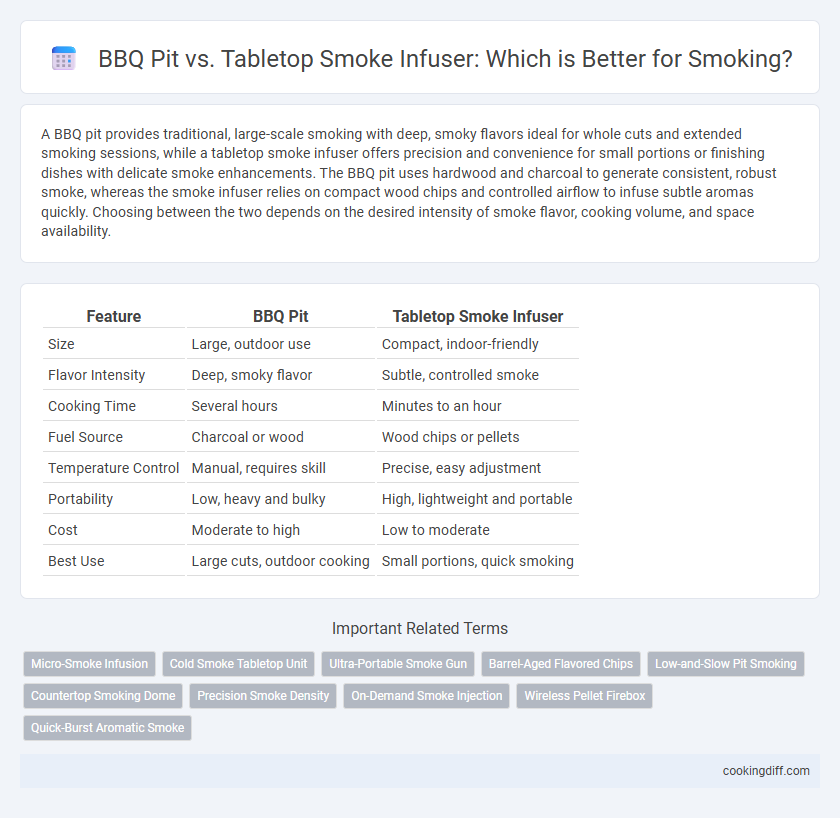 BBQ Pit vs. Tabletop Smoke Infuser: Which is Better for Smoking?

A BBQ pit provides traditional, large-scale smoking with deep, smoky flavors ideal for whole cuts and extended smoking sessions, while a tabletop smoke infuser offers precision and convenience for small portions or finishing dishes with delicate smoke enhancements. The BBQ pit uses hardwood and charcoal to generate consistent, robust smoke, whereas the smoke infuser relies on compact wood chips and controlled airflow to infuse subtle aromas quickly. Choosing between the two depends on the desired intensity of smoke flavor, cooking volume, and space availability.

| Feature | BBQ Pit | Tabletop Smoke Infuser |
|---|---|---|
| Size | Large, outdoor use | Compact, indoor-friendly |
| Flavor Intensity | Deep, smoky flavor | Subtle, controlled smoke |
| Cooking Time | Several hours | Minutes to an hour |
| Fuel Source | Charcoal or wood | Wood chips or pellets |
| Temperature Control | Manual, requires skill | Precise, easy adjustment |
| Portability | Low, heavy and bulky | High, lightweight and portable |
| Cost | Moderate to high | Low to moderate |
| Best Use | Large cuts, outdoor cooking | Small portions, quick smoking |

Important Related Terms

Micro-Smoke Infusion
Cold Smoke Tabletop Unit
Ultra-Portable Smoke Gun
Barrel-Aged Flavored Chips
Low-and-Slow Pit Smoking
Countertop Smoking Dome
Precision Smoke Density
On-Demand Smoke Injection
Wireless Pellet Firebox
Quick-Burst Aromatic Smoke

cookingdiff.com