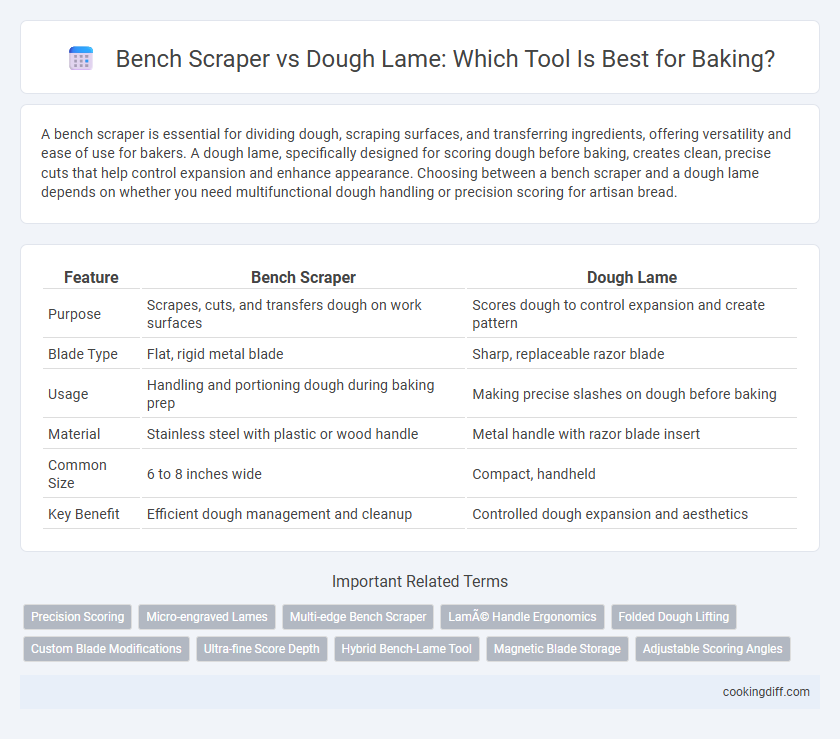 Bench Scraper vs Dough Lame: Which Tool Is Best for Baking?

A bench scraper is essential for dividing dough, scraping surfaces, and transferring ingredients, offering versatility and ease of use for bakers. A dough lame, specifically designed for scoring dough before baking, creates clean, precise cuts that help control expansion and enhance appearance. Choosing between a bench scraper and a dough lame depends on whether you need multifunctional dough handling or precision scoring for artisan bread.

| Feature | Bench Scraper | Dough Lame |
|---|---|---|
| Purpose | Scrapes, cuts, and transfers dough on work surfaces | Scores dough to control expansion and create pattern |
| Blade Type | Flat, rigid metal blade | Sharp, replaceable razor blade |
| Usage | Handling and portioning dough during baking prep | Making precise slashes on dough before baking |
| Material | Stainless steel with plastic or wood handle | Metal handle with razor blade insert |
| Common Size | 6 to 8 inches wide | Compact, handheld |
| Key Benefit | Efficient dough management and cleanup | Controlled dough expansion and aesthetics |

Important Related Terms

Precision Scoring
Micro-engraved Lames
Multi-edge Bench Scraper
LamÃ© Handle Ergonomics
Folded Dough Lifting
Custom Blade Modifications
Ultra-fine Score Depth
Hybrid Bench-Lame Tool
Magnetic Blade Storage
Adjustable Scoring Angles

cookingdiff.com